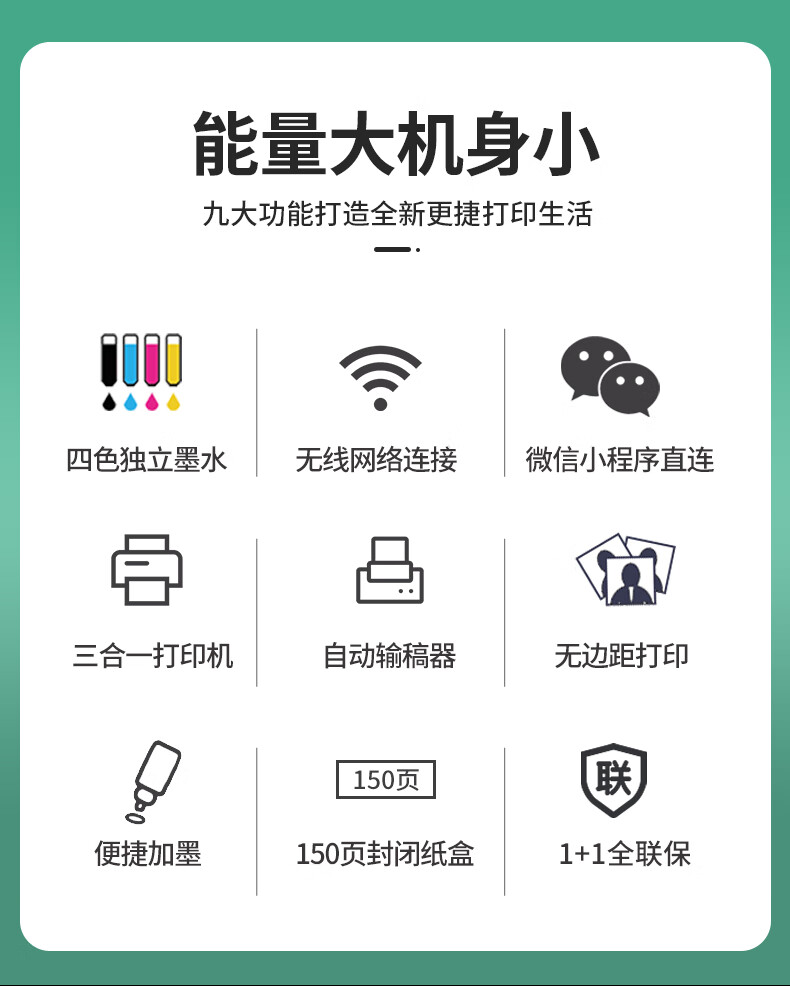 能量大机身小

九大功能打造全新更捷打印生活

四色独立墨水

无线网络连接

微信小程序直连

三合一打印机

自动输稿器

无边距打印

便捷加墨

150页

150页封闭纸盒

联

1+1全联保