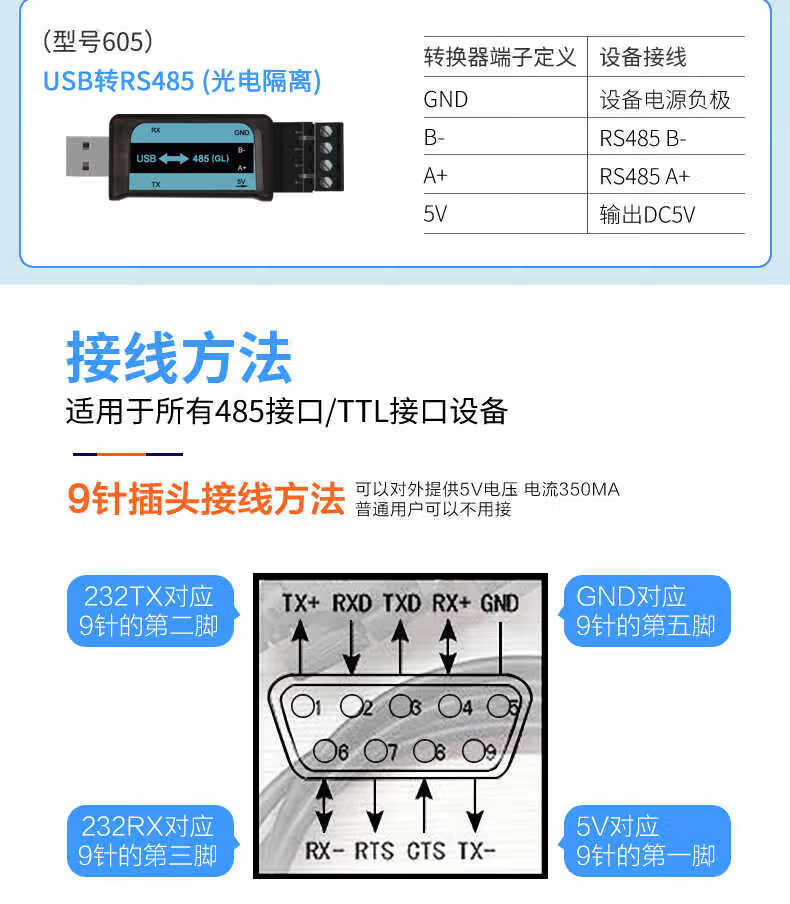 （型号605）
USB转RS485 (光电隔离)

RX GND
B-
USB 485 (GL)
A+
TX 5V

| 转换器端子定义 | 设备接线 |
|---|---|
| GND | 设备电源负极 |
| B- | RS485 B- |
| A+ | RS485 A+ |
| 5V | 输出DC5V |

接线方法
适用于所有485接口/TTL接口设备

9针插头接线方法 可以对外提供5V电压 电流350MA
普通用户可以不用接

232TX对应
9针的第二脚

GND对应
9针的第五脚

TX+ RXD TXD RX+ GND

1 2 3 4 5
6 7 8 9

RX- RTS CTS TX-

232RX对应
9针的第三脚

5V对应
9针的第一脚