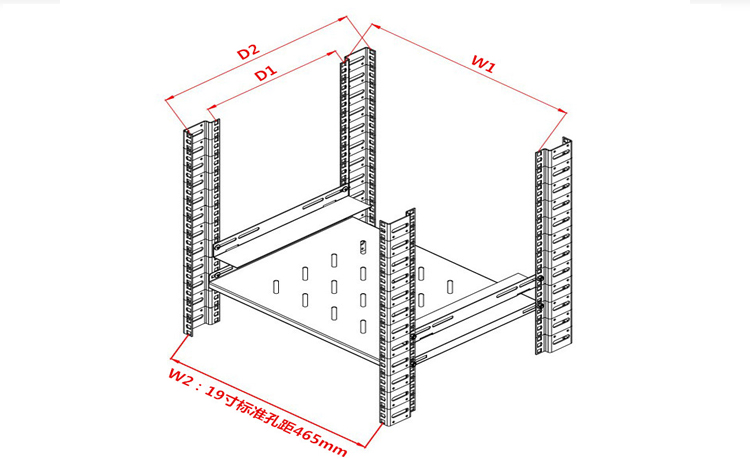 D2
D1
W1
W2：19寸标准孔距465mm