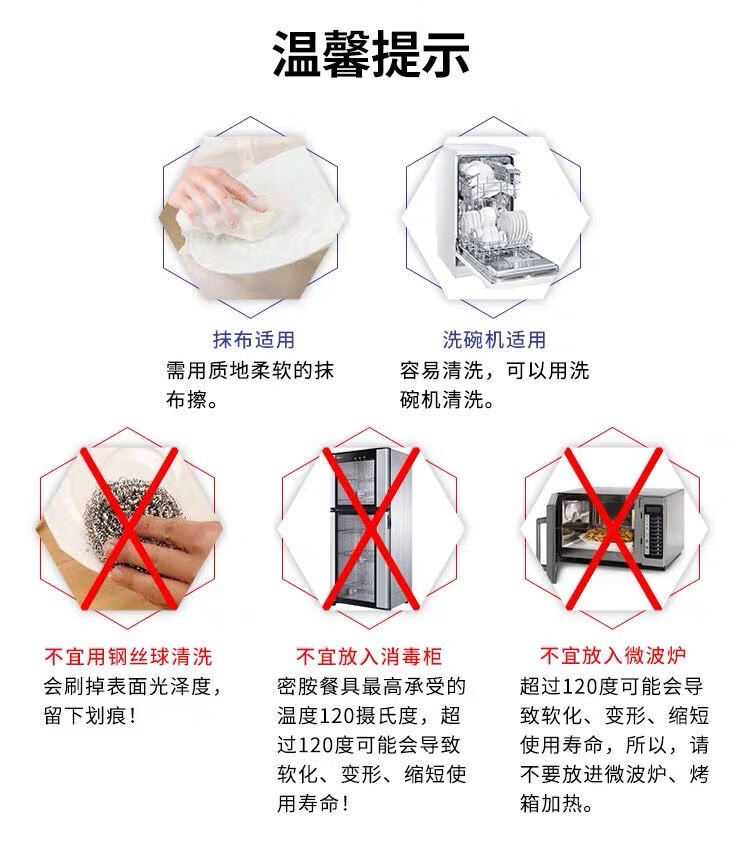 温馨提示

抹布适用
需用质地柔软的抹布擦。

洗碗机适用
容易清洗，可以用洗碗机清洗。

不宜用钢丝球清洗
会刷掉表面光泽度，留下划痕！

不宜放入消毒柜
密胺餐具最高承受的温度120摄氏度，超过120度可能会导致软化、变形、缩短使用寿命！

不宜放入微波炉
超过120度可能会导致软化、变形、缩短使用寿命，所以，请不要放进微波炉、烤箱加热。