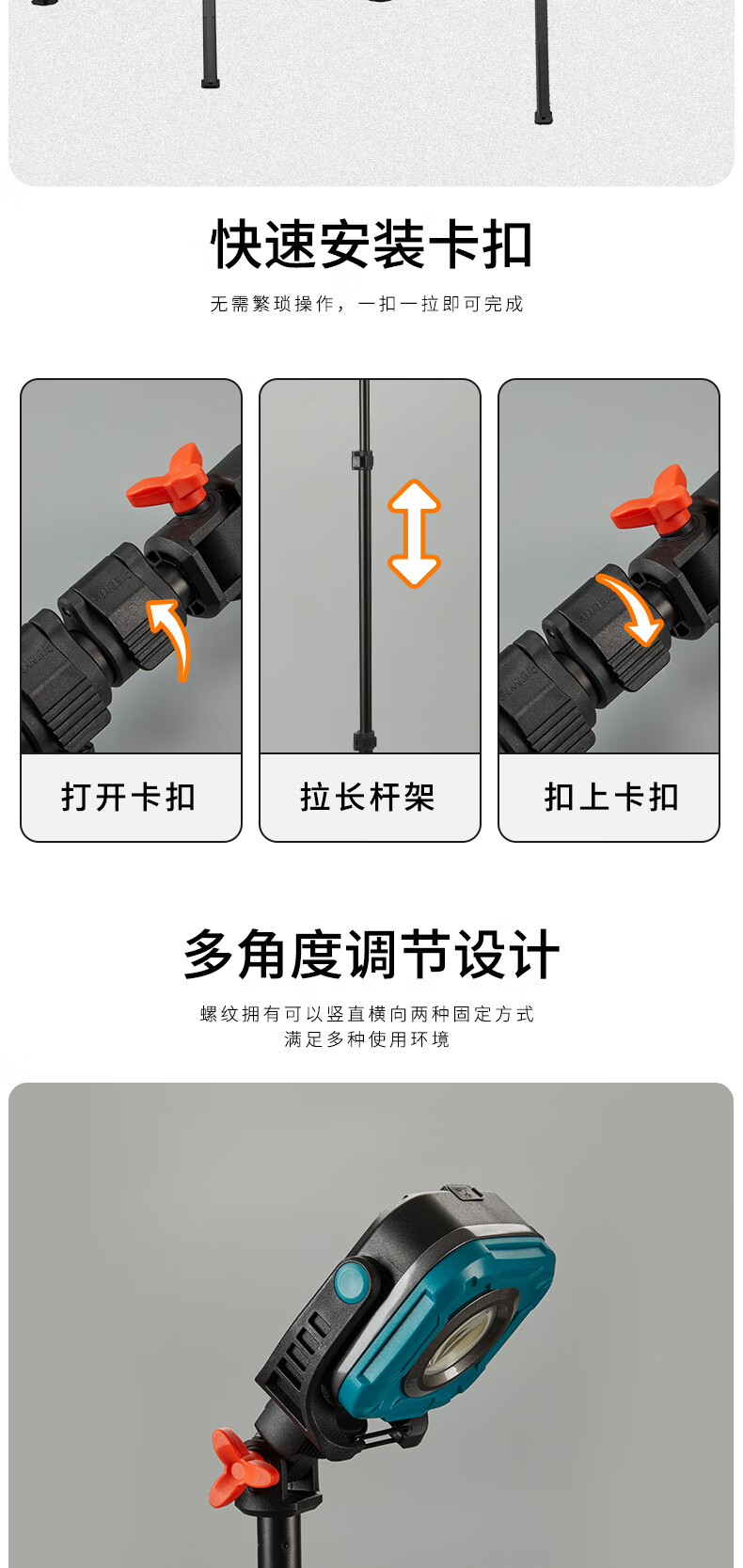 快速安装卡扣

无需繁琐操作，一扣一拉即可完成

打开卡扣

拉长杆架

扣上卡扣

多角度调节设计

螺纹拥有可以竖直横向两种固定方式
满足多种使用环境