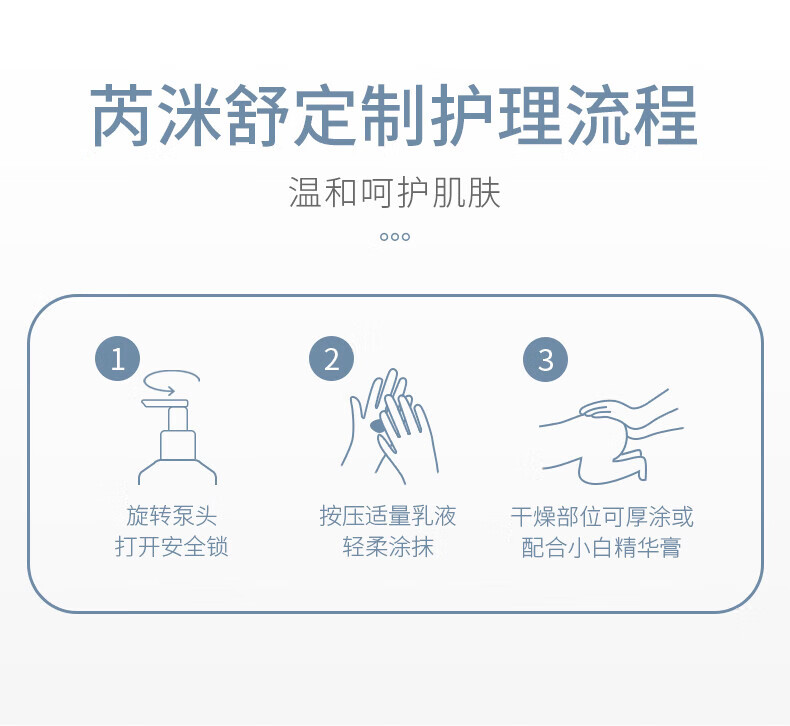 芮洣舒定制护理流程

温和呵护肌肤

1
旋转泵头
打开安全锁

2
按压适量乳液
轻柔涂抹

3
干燥部位可厚涂或
配合小白精华膏