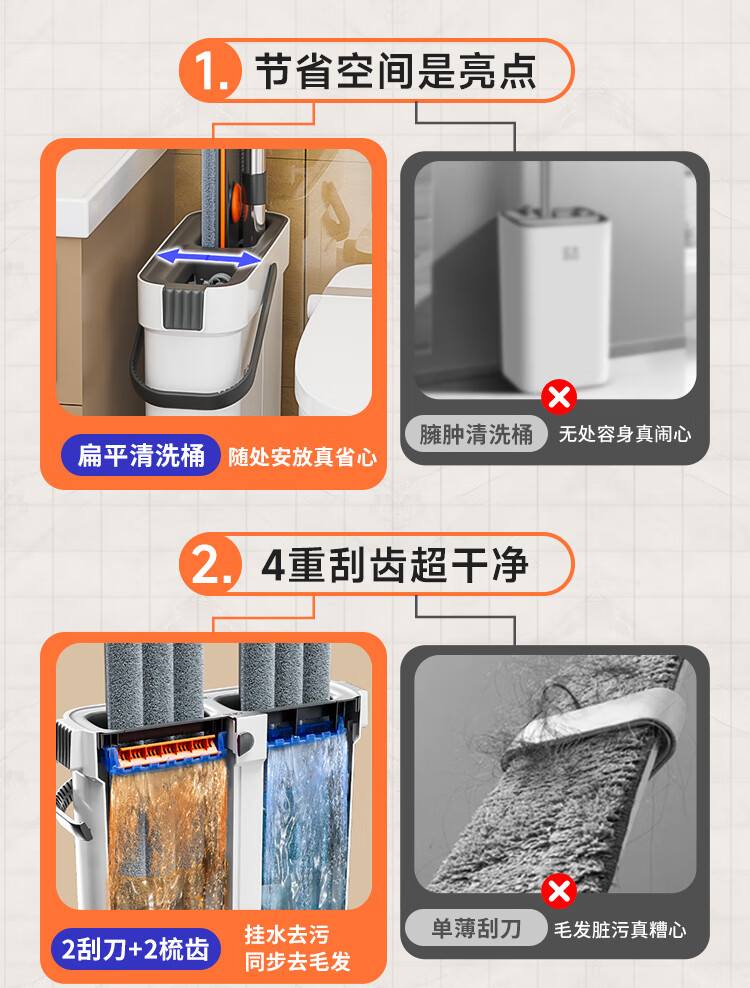 1. 节省空间是亮点

扁平清洗桶 随处安放真省心

臃肿清洗桶 无处容身真闹心

2. 4重刮齿超干净

2刮刀+2梳齿 挂水去污 同步去毛发

单薄刮刀 毛发脏污真糟心