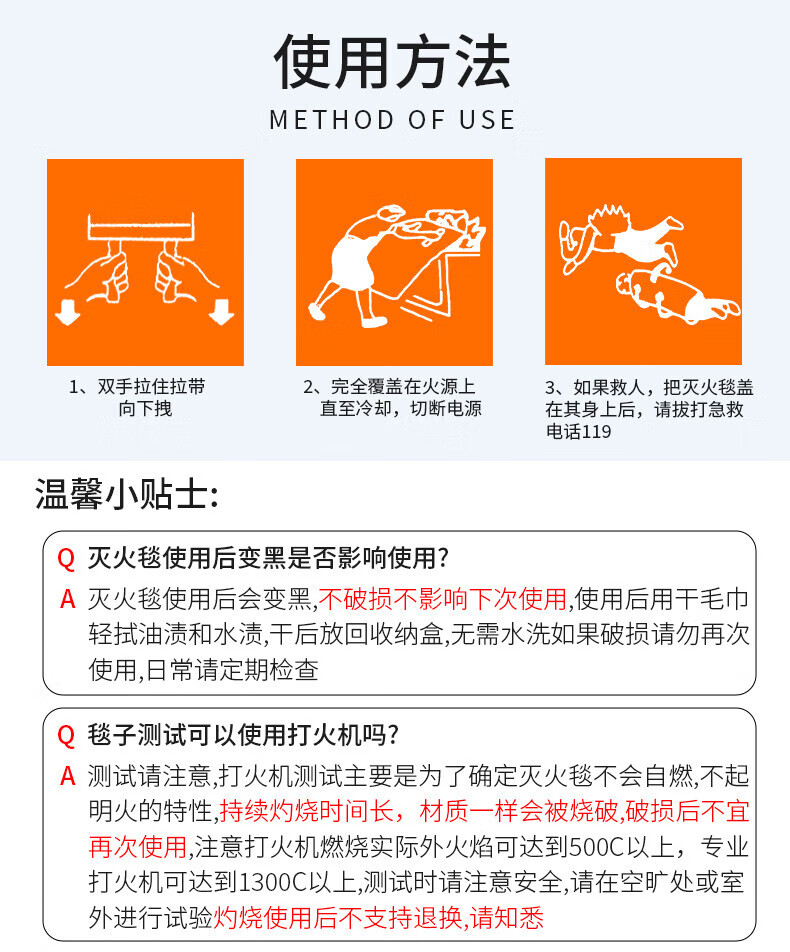 使用方法

METHOD OF USE

1、双手拉住拉带向下拽

2、完全覆盖在火源上直至冷却，切断电源

3、如果救人，把灭火毯盖在其身上后，请拔打急救电话119

温馨小贴士:

Q 灭火毯使用后变黑是否影响使用?

A 灭火毯使用后会变黑,不破损不影响下次使用,使用后用干毛巾轻拭油渍和水渍,干后放回收纳盒,无需水洗如果破损请勿再次使用,日常请定期检查

Q 毯子测试可以使用打火机吗?

A 测试请注意,打火机测试主要是为了确定灭火毯不会自燃,不起明火的特性,持续灼烧时间长，材质一样会被烧破,破损后不宜再次使用,注意打火机燃烧实际外火焰可达到500C以上，专业打火机可达到1300C以上,测试时请注意安全,请在空旷处或室外进行试验灼烧使用后不支持退换,请知悉