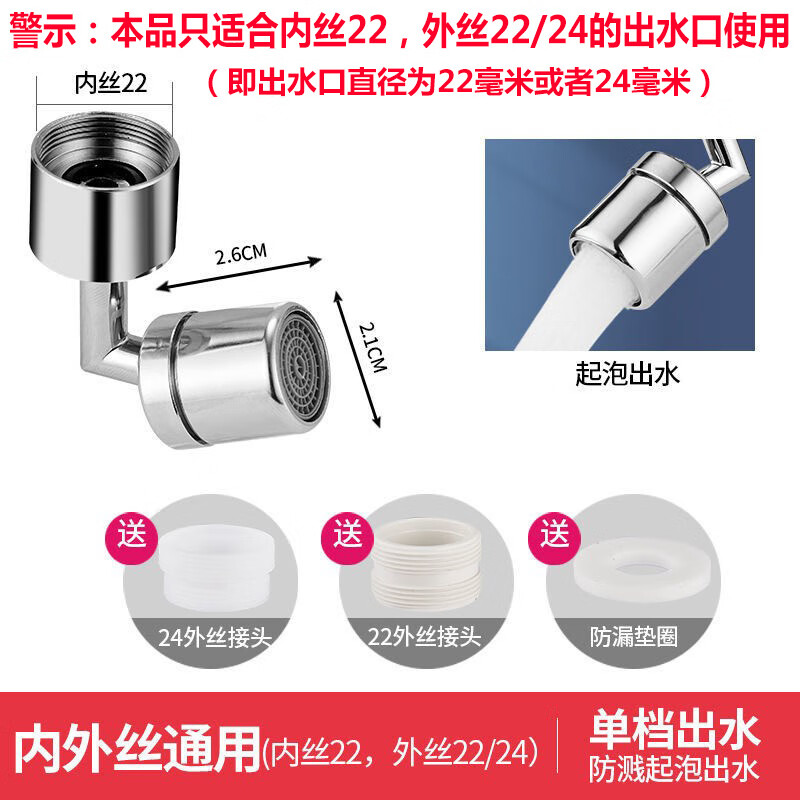 警示：本品只适合内丝22，外丝22/24的出水口使用
（即出水口直径为22毫米或者24毫米）

内丝22

2.6CM

2.1CM

起泡出水

送
24外丝接头

送
22外丝接头

送
防漏垫圈

内外丝通用(内丝22，外丝22/24)

单档出水
防溅起泡出水