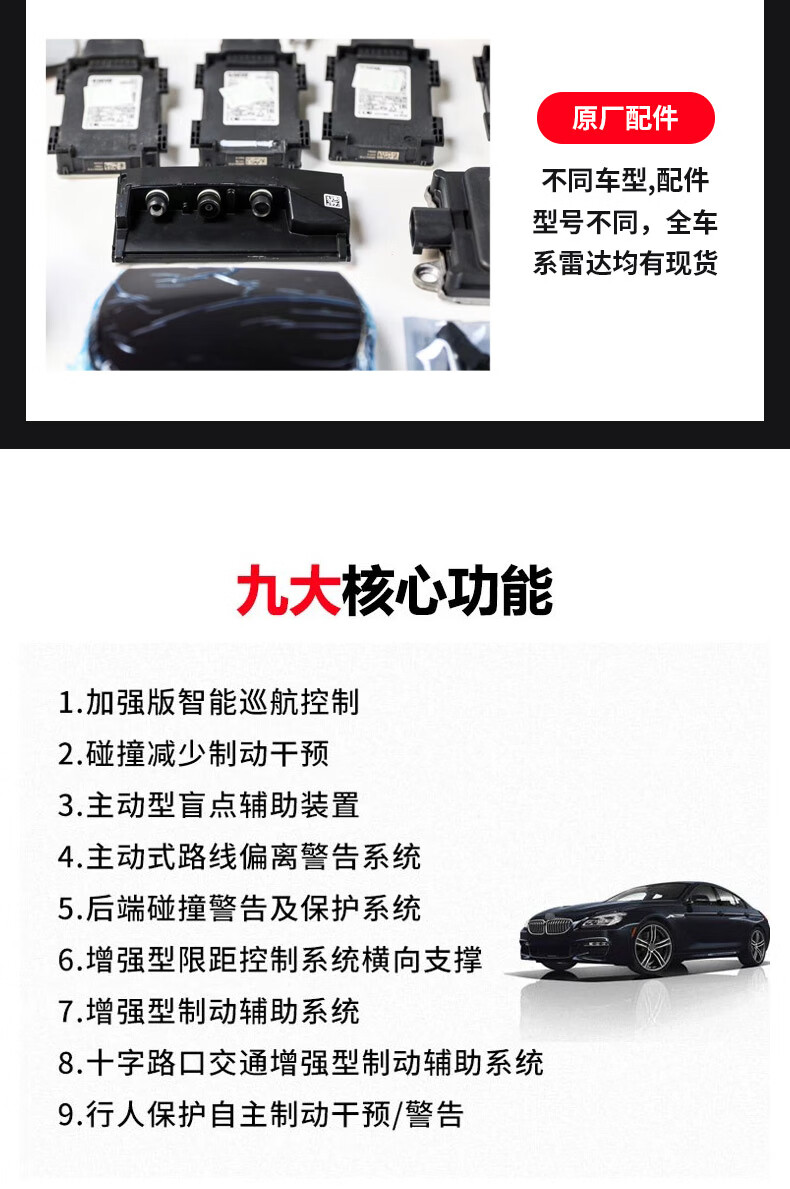 原厂配件

不同车型,配件型号不同，全车系雷达均有现货

九大核心功能

1.加强版智能巡航控制
2.碰撞减少制动干预
3.主动型盲点辅助装置
4.主动式路线偏离警告系统
5.后端碰撞警告及保护系统
6.增强型限距控制系统横向支撑
7.增强型制动辅助系统
8.十字路口交通增强型制动辅助系统
9.行人保护自主制动干预/警告