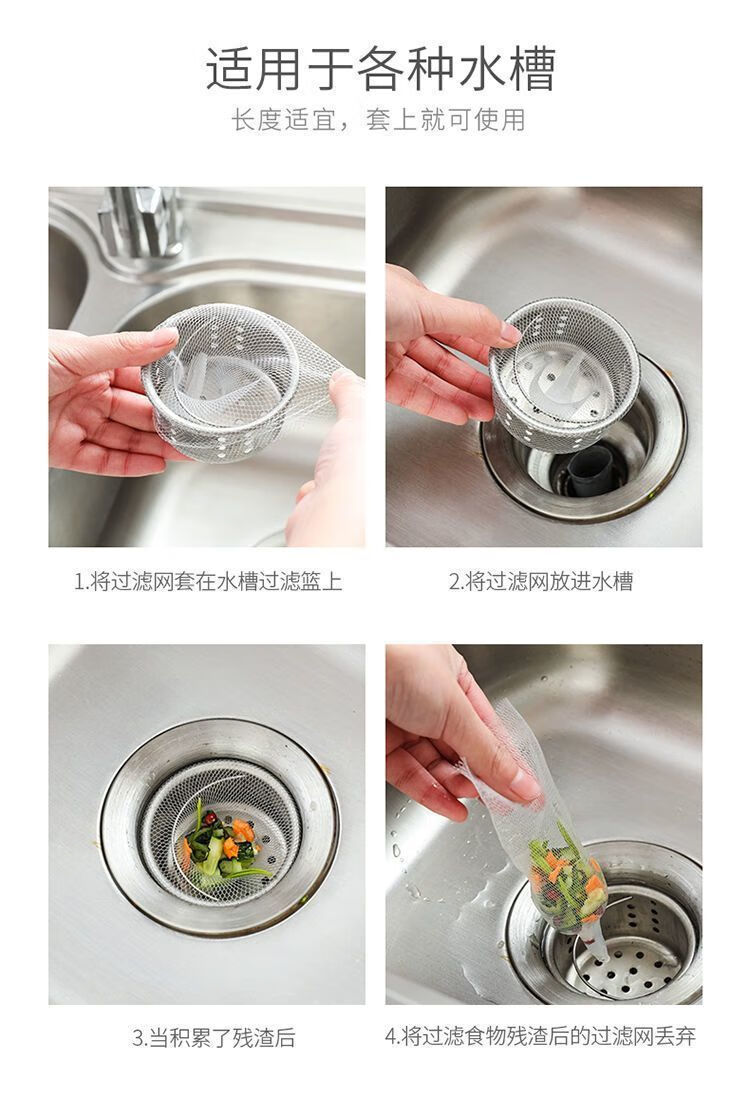 适用于各种水槽

长度适宜，套上就可使用

1.将过滤网套在水槽过滤篮上

2.将过滤网放进水槽

3.当积累了残渣后

4.将过滤食物残渣后的过滤网丢弃