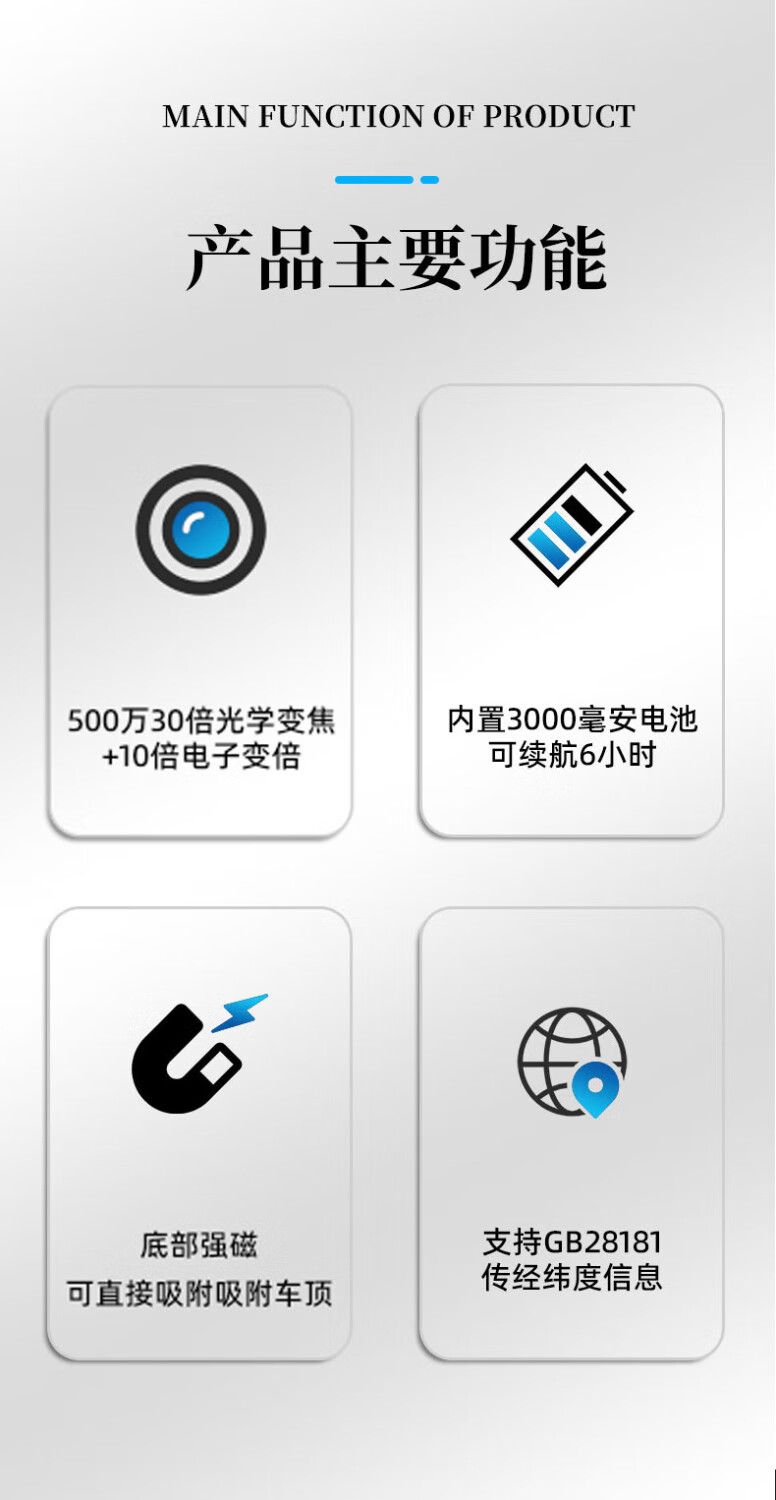 MAIN FUNCTION OF PRODUCT

产品主要功能

500万30倍光学变焦
+10倍电子变倍

内置3000毫安电池
可续航6小时

底部强磁
可直接吸附吸附车顶

支持GB28181
传经纬度信息