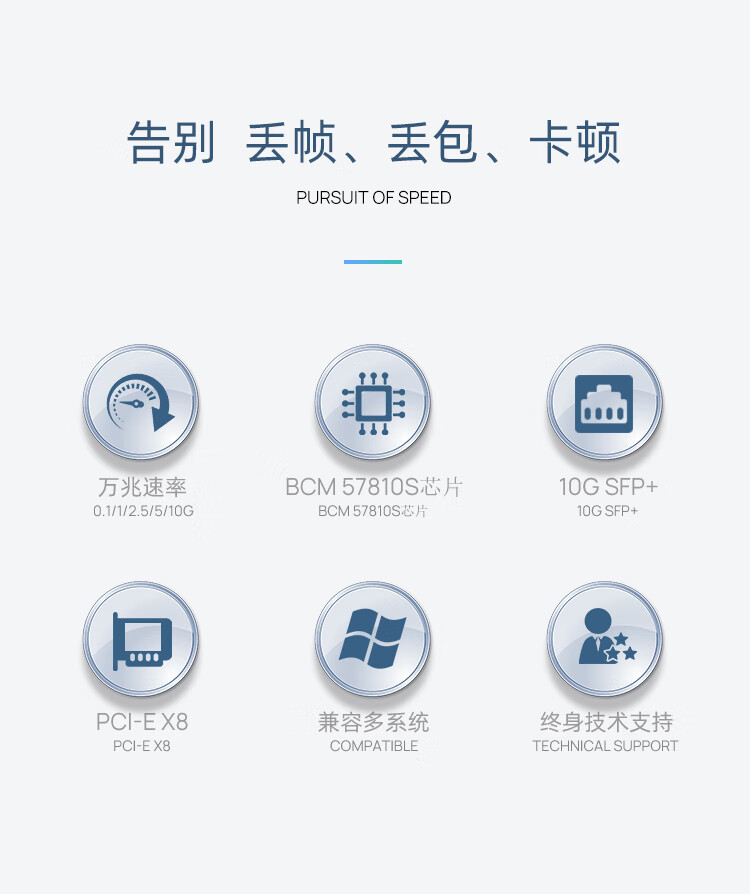 告别 丢帧、丢包、卡顿

PURSUIT OF SPEED

万兆速率
0.1/1/2.5/5/10G

BCM 57810S芯片
BCM 57810S芯片

10G SFP+
10G SFP+

PCI-E X8
PCI-E X8

兼容多系统
COMPATIBLE

终身技术支持
TECHNICAL SUPPORT