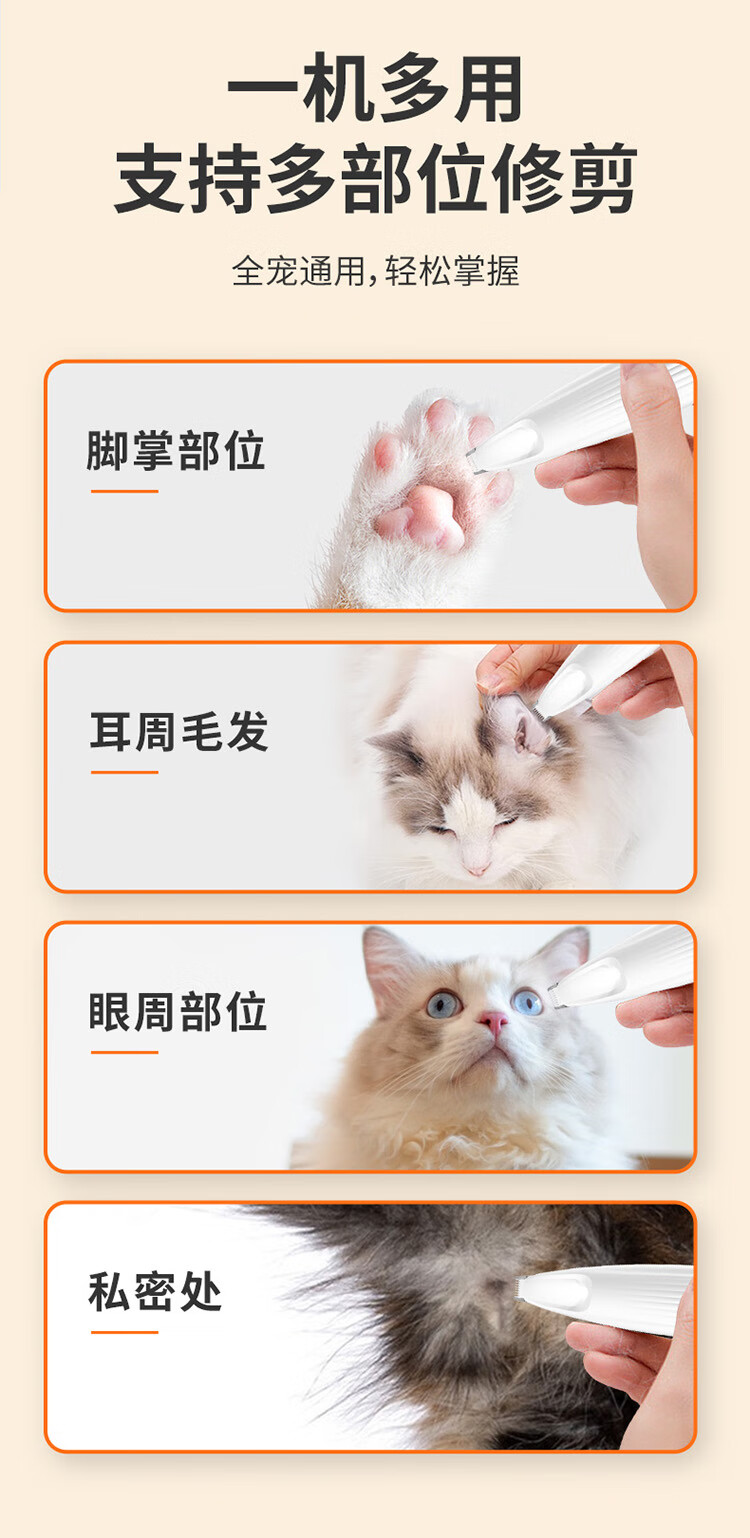 一机多用
支持多部位修剪

全宠通用,轻松掌握

脚掌部位

耳周毛发

眼周部位

私密处