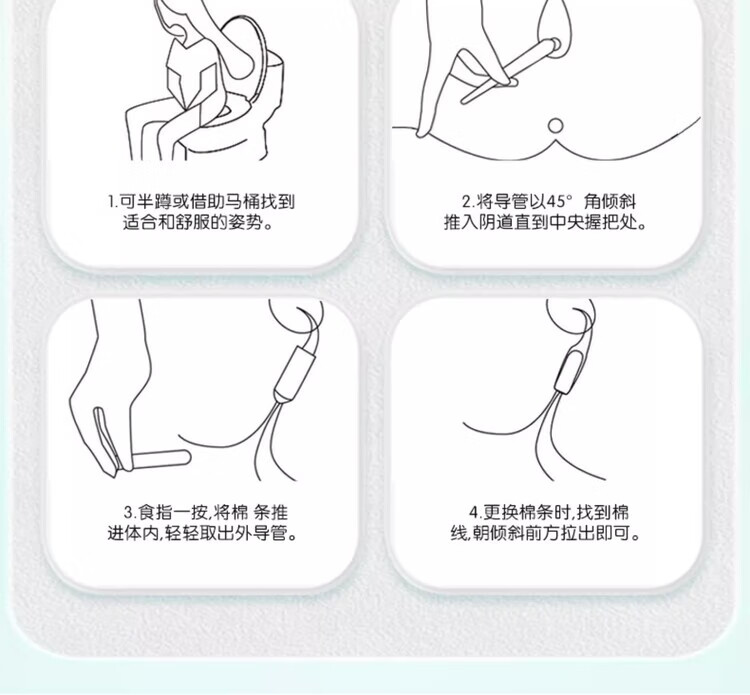 1.可半蹲或借助马桶找到适合和舒服的姿势。

2.将导管以45° 角倾斜推入阴道直到中央握把处。

3.食指一按,将棉 条推进体内,轻轻取出外导管。

4.更换棉条时,找到棉线,朝倾斜前方拉出即可。