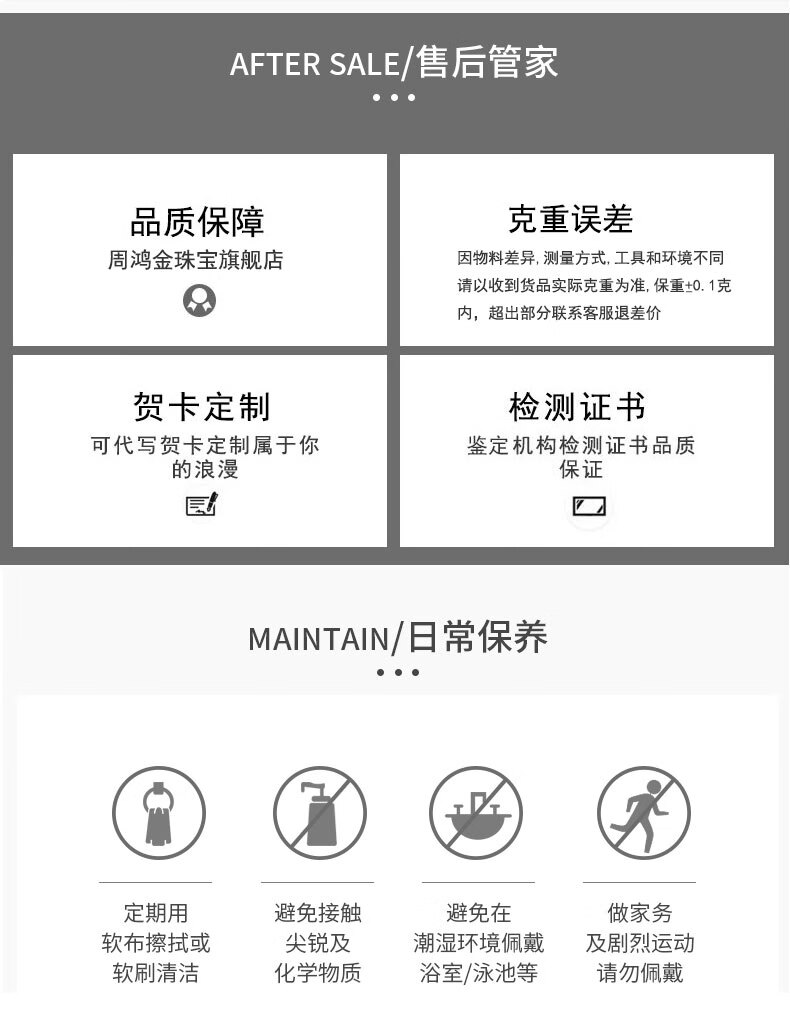 AFTER SALE/售后管家

品质保障
周鸿金珠宝旗舰店

克重误差
因物料差异,测量方式,工具和环境不同请以收到货品实际克重为准,保重±0.1克内,超出部分联系客服退差价

贺卡定制
可代写贺卡定制属于你的浪漫

检测证书
鉴定机构检测证书品质保证

MAINTAIN/日常保养

定期用
软布擦拭或
软刷清洁

避免接触
尖锐及
化学物质

避免在
潮湿环境佩戴
浴室/泳池等

做家务
及剧烈运动
请勿佩戴