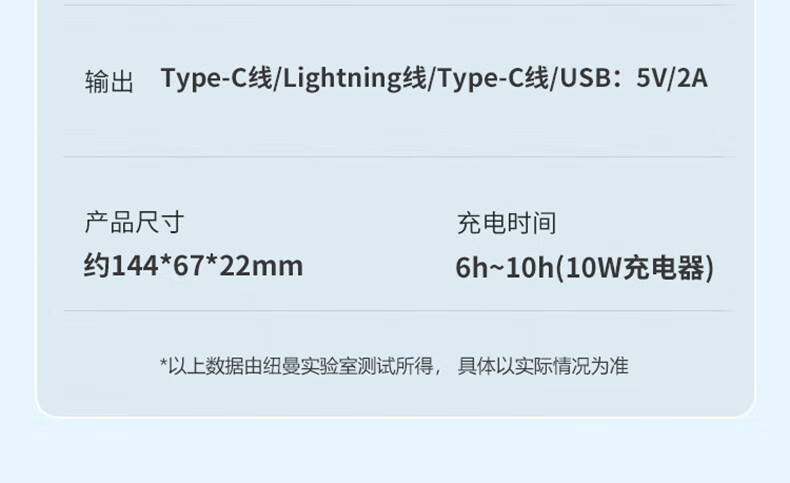 输出 Type-C线/Lightning线/Type-C线/USB：5V/2A

产品尺寸
约144*67*22mm

充电时间
6h~10h(10W充电器)

*以上数据由纽曼实验室测试所得，具体以实际情况为准