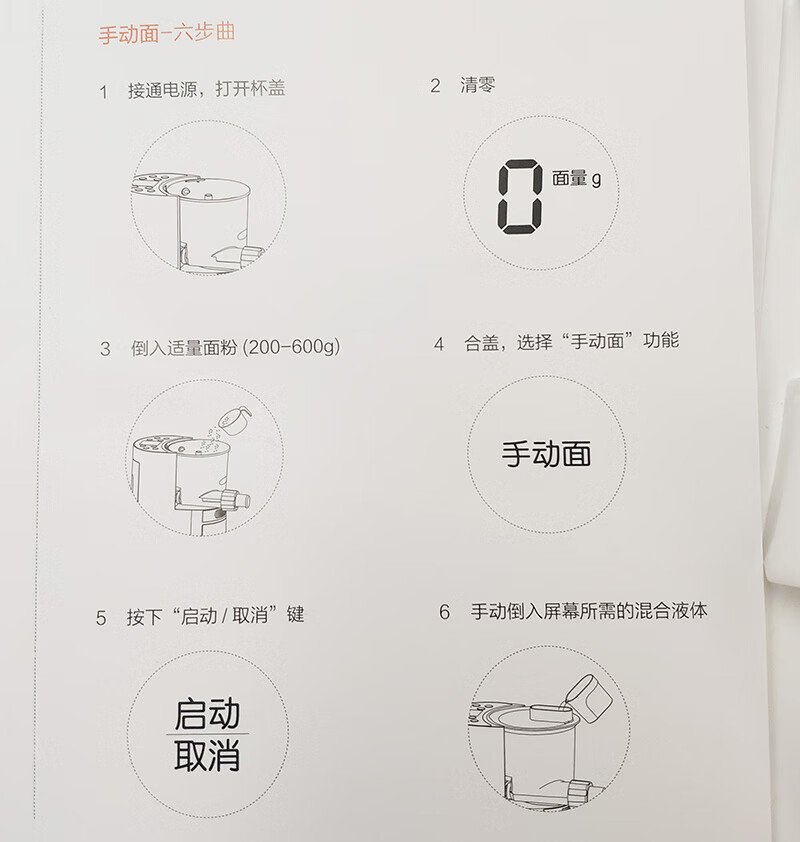 手动面-六步曲

1 接通电源，打开杯盖

2 清零

0 面量 g

3 倒入适量面粉 (200-600g)

4 合盖，选择“手动面”功能

手动面

5 按下“启动 / 取消”键

启动
取消

6 手动倒入屏幕所需的混合液体