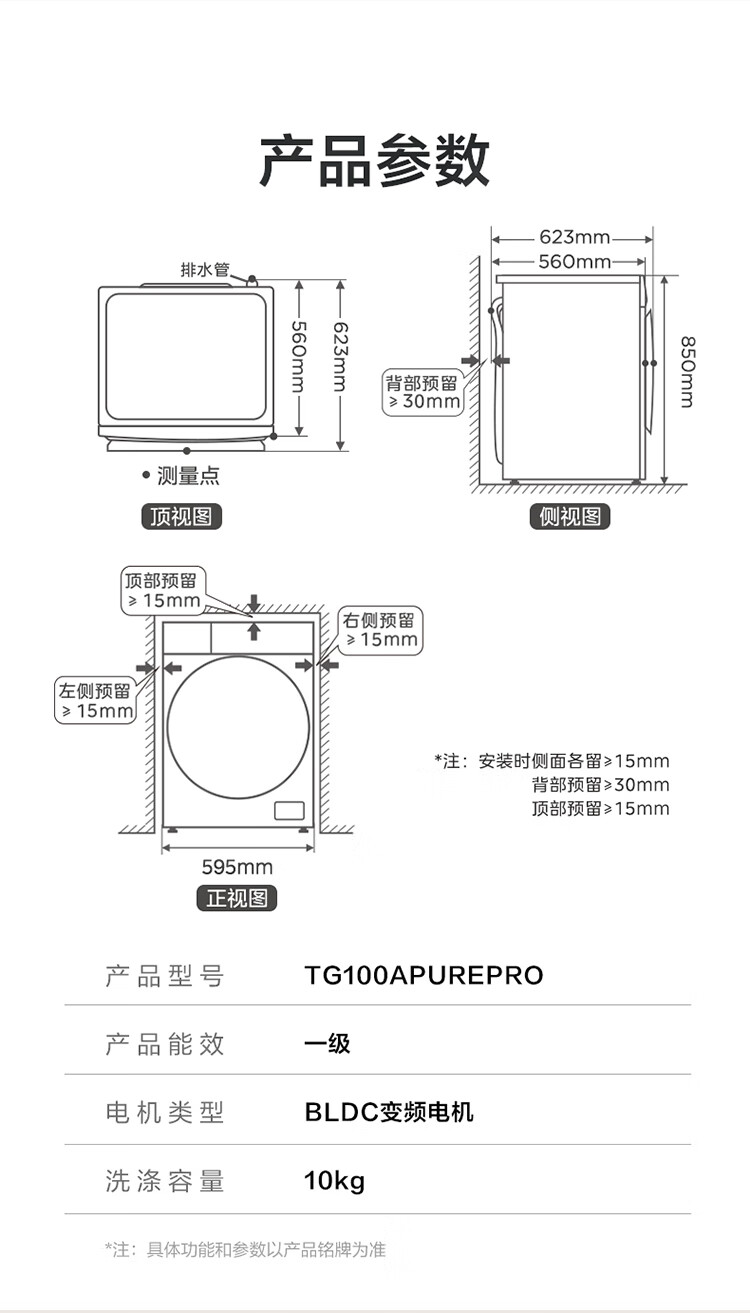 产品参数

排水管

560mm

623mm

• 测量点

顶视图

623mm

560mm

850mm

背部预留
≥30mm

侧视图

顶部预留
≥15mm

右侧预留
≥15mm

左侧预留
≥15mm

595mm

正视图

*注：安装时侧面各留≥15mm
背部预留≥30mm
顶部预留≥15mm

| 产品型号 | TG100APUREPRO |
|---|---|
| 产品能效 | 一级 |
| 电机类型 | BLDC变频电机 |
| 洗涤容量 | 10kg |

*注：具体功能和参数以产品铭牌为准