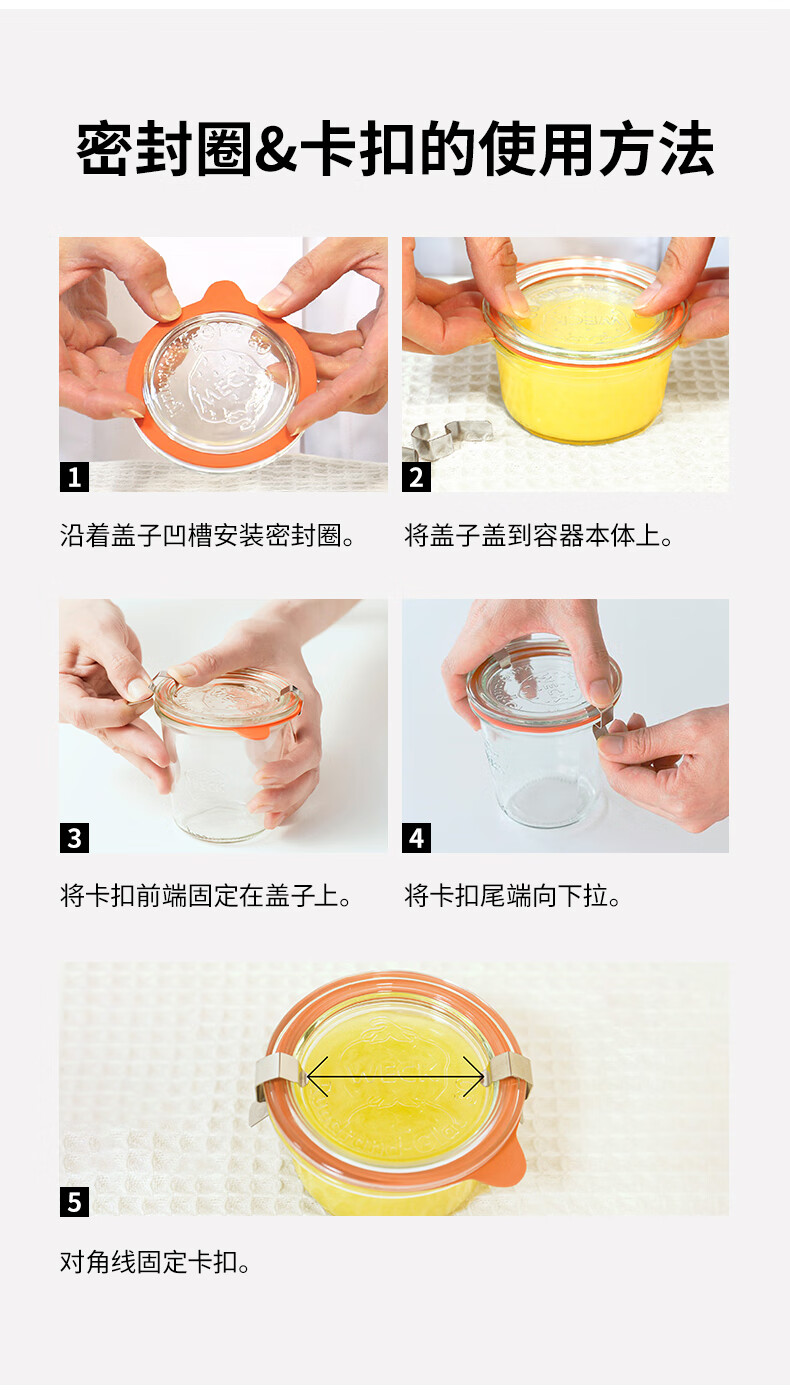 密封圈&卡扣的使用方法

1

沿着盖子凹槽安装密封圈。

2

将盖子盖到容器本体上。

3

将卡扣前端固定在盖子上。

4

将卡扣尾端向下拉。

5

对角线固定卡扣。