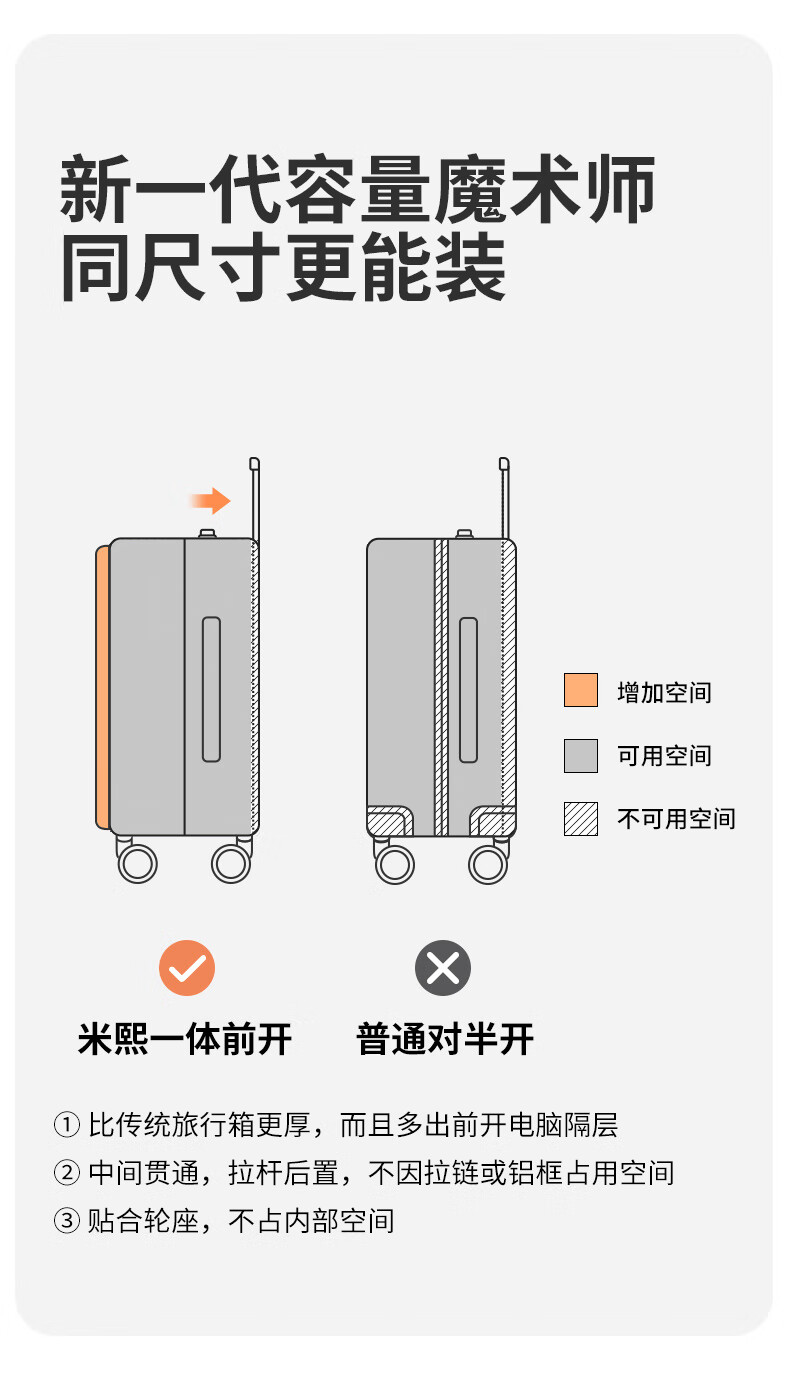 新一代容量魔术师
同尺寸更能装

增加空间
可用空间
不可用空间

米熙一体前开
普通对半开

① 比传统旅行箱更厚，而且多出前开电脑隔层
② 中间贯通，拉杆后置，不因拉链或铝框占用空间
③ 贴合轮座，不占内部空间