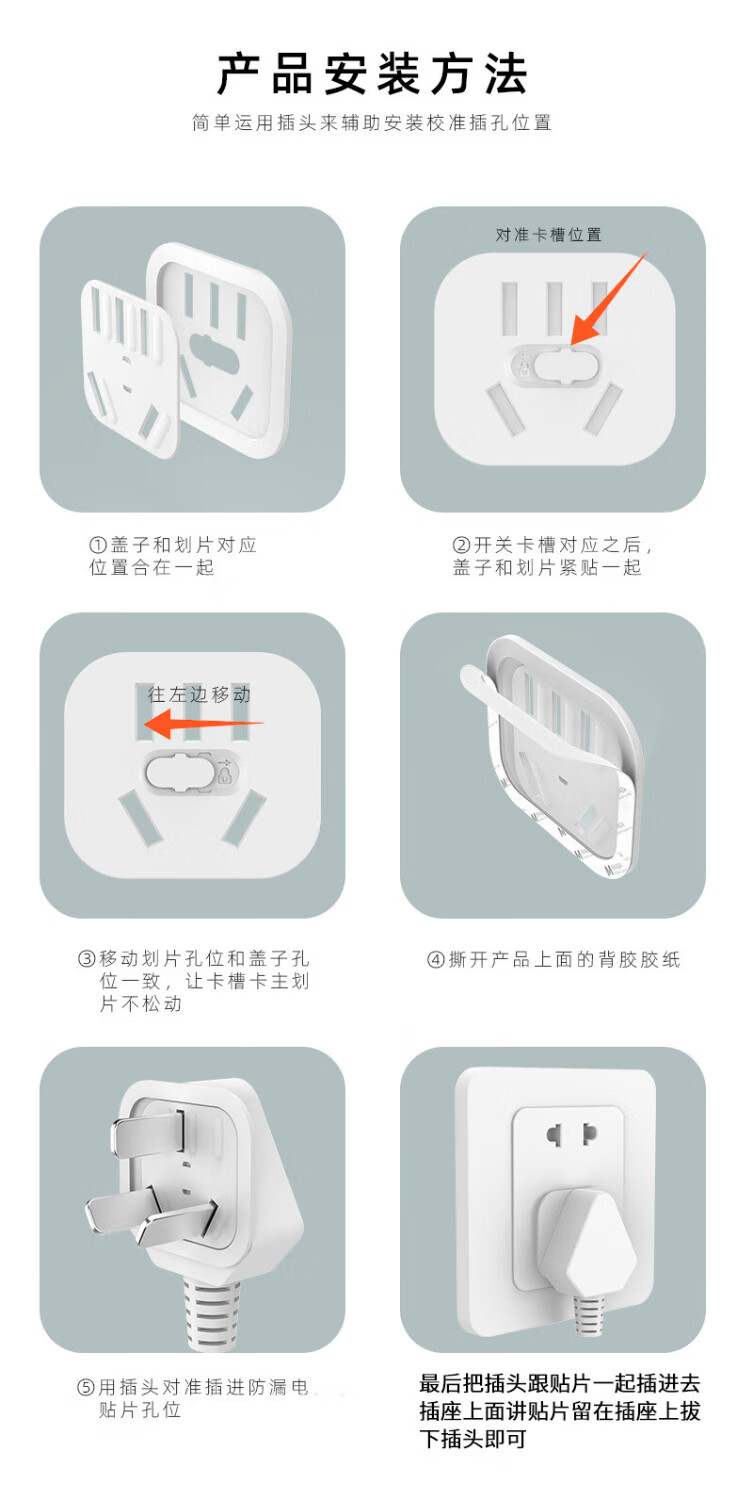 产品安装方法

简单运用插头来辅助安装校准插孔位置

对准卡槽位置

①盖子和划片对应位置合在一起

②开关卡槽对应之后，盖子和划片紧贴一起

往左边移动

③移动划片孔位和盖子孔位一致，让卡槽卡主划片不松动

④撕开产品上面的背胶胶纸

⑤用插头对准插进防漏电贴片孔位

最后把插头跟贴片一起插进去插座上面讲贴片留在插座上拔下插头即可