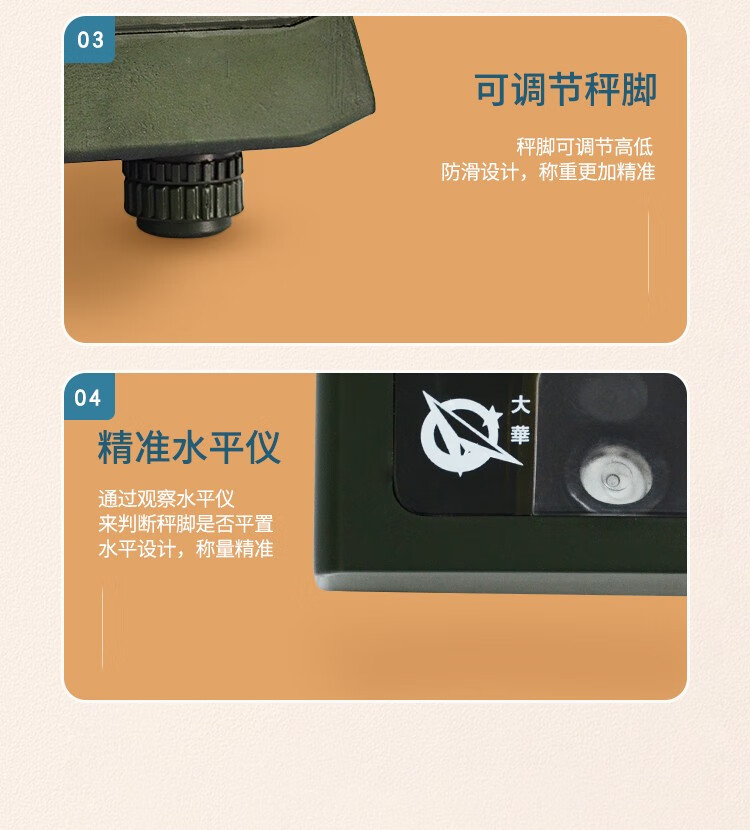 03

可调节秤脚

秤脚可调节高低
防滑设计，称重更加精准

04

精准水平仪

通过观察水平仪
来判断秤脚是否平置
水平设计，称量精准

大華