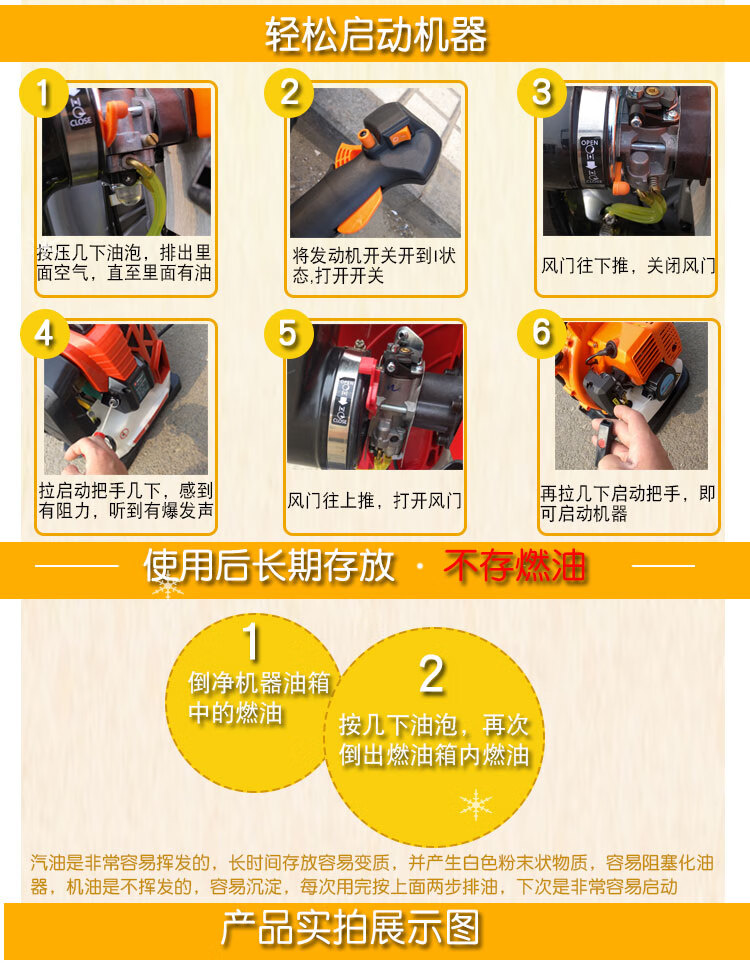 轻松启动机器

1
CLOSE
按压几下油泡，排出里面空气，直至里面有油

2
将发动机开关开到I状态，打开开关

3
OPEN
风门往下推，关闭风门

4
拉启动把手几下，感到有阻力，听到有爆发声

5
风门往上推，打开风门

6
再拉几下启动把手，即可启动机器

使用后长期存放 · 不存燃油

1
倒净机器油箱中的燃油

2
按几下油泡，再次倒出燃油箱内燃油

汽油是非常容易挥发的，长时间存放容易变质，并产生白色粉末状物质，容易阻塞化油器，机油是不挥发的，容易沉淀，每次用完按上面两步排油，下次是非常容易启动

产品实拍展示图