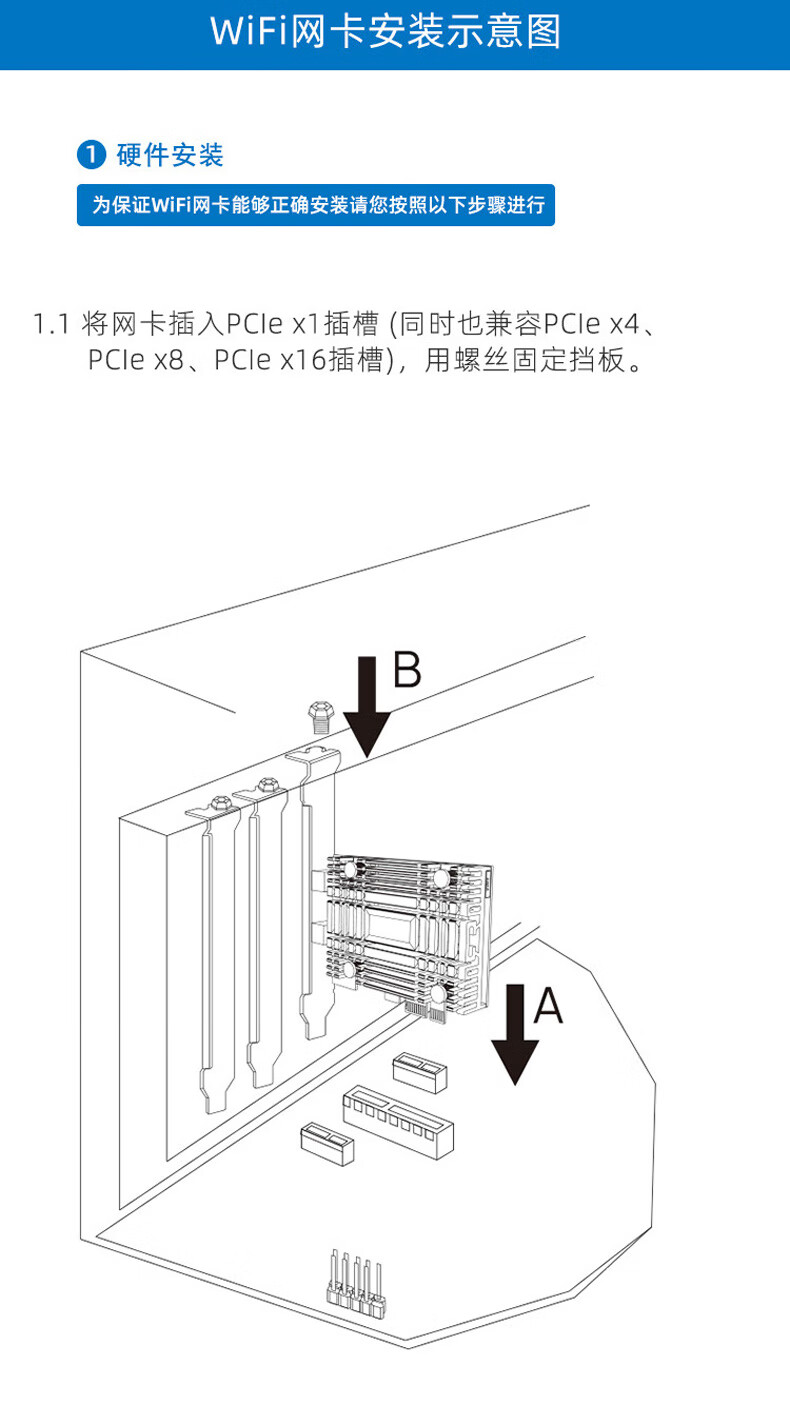 WiFi网卡安装示意图

1 硬件安装

为保证WiFi网卡能够正确安装请您按照以下步骤进行

1.1 将网卡插入PCIe x1插槽 (同时也兼容PCIe x4、PCIe x8、PCIe x16插槽)，用螺丝固定挡板。

B

A