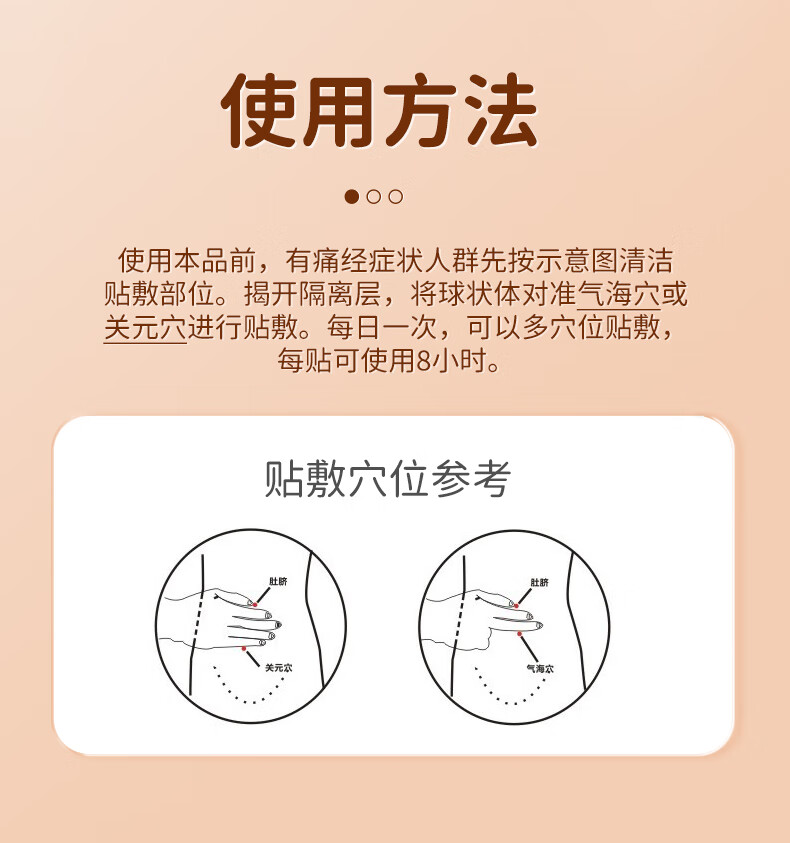 使用方法

使用本品前，有痛经症状人群先按示意图清洁贴敷部位。揭开隔离层，将球状体对准气海穴或关元穴进行贴敷。每日一次，可以多穴位贴敷，每贴可使用8小时。

贴敷穴位参考

肚脐

关元穴

肚脐

气海穴