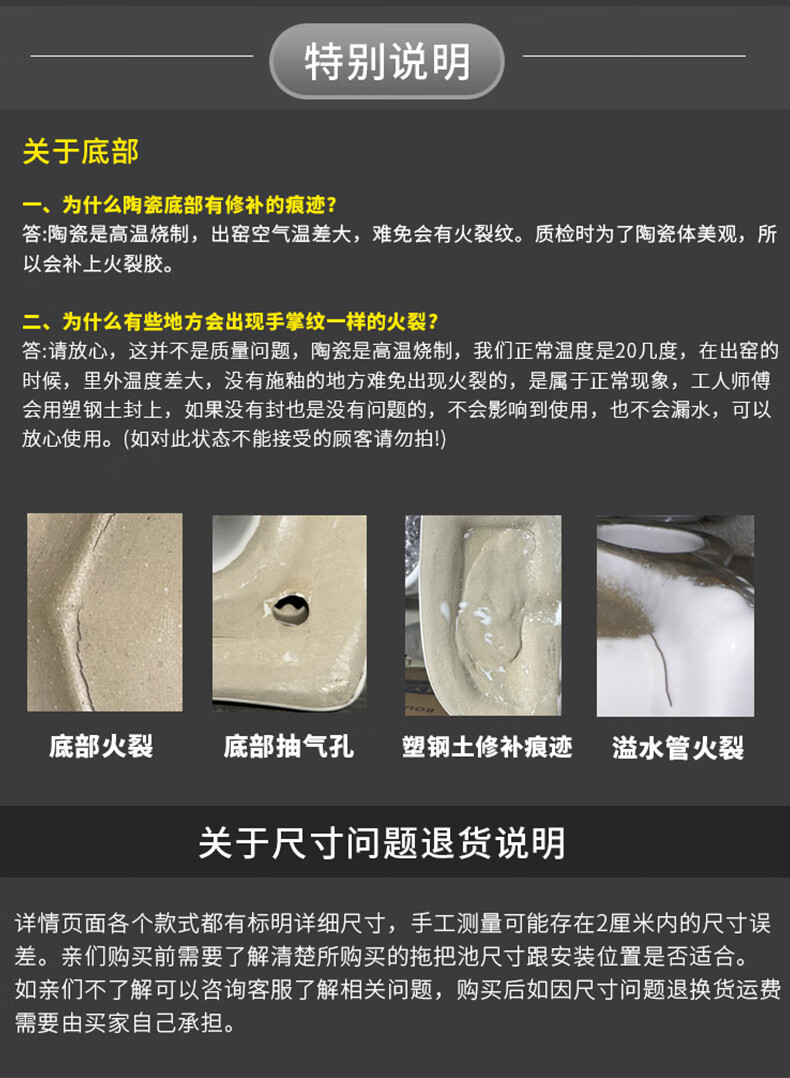 特别说明

关于底部

一、为什么陶瓷底部有修补的痕迹？
答:陶瓷是高温烧制，出窑空气温差大，难免会有火裂纹。质检时为了陶瓷体美观，所以会补上火裂胶。

二、为什么有些地方会出现手掌纹一样的火裂？
答:请放心，这并不是质量问题，陶瓷是高温烧制，我们正常温度是20几度，在出窑的时候，里外温度差大，没有施釉的地方难免出现火裂的，是属于正常现象，工人师傅会用塑钢土封上，如果没有封也是没有问题的，不会影响到使用，也不会漏水，可以放心使用。(如对此状态不能接受的顾客请勿拍!)

底部火裂

底部抽气孔

塑钢土修补痕迹

溢水管火裂

关于尺寸问题退货说明

详情页面各个款式都有标明详细尺寸，手工测量可能存在2厘米内的尺寸误差。亲们购买前需要了解清楚所购买的拖把池尺寸跟安装位置是否适合。如亲们不了解可以咨询客服了解相关问题，购买后如因尺寸问题退换货运费需要由买家自己承担。