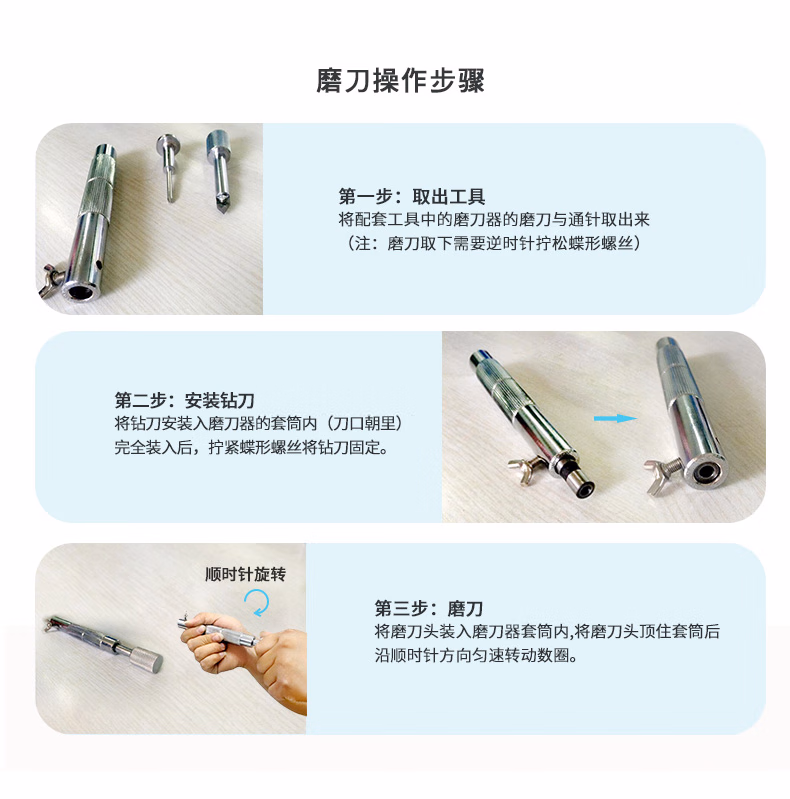 磨刀操作步骤

第一步：取出工具
将配套工具中的磨刀器的磨刀与通针取出来
（注：磨刀取下需要逆时针拧松蝶形螺丝）

第二步：安装钻刀
将钻刀安装入磨刀器的套筒内（刀口朝里）
完全装入后，拧紧蝶形螺丝将钻刀固定。

顺时针旋转

第三步：磨刀
将磨刀头装入磨刀器套筒内,将磨刀头顶住套筒后
沿顺时针方向匀速转动数圈。