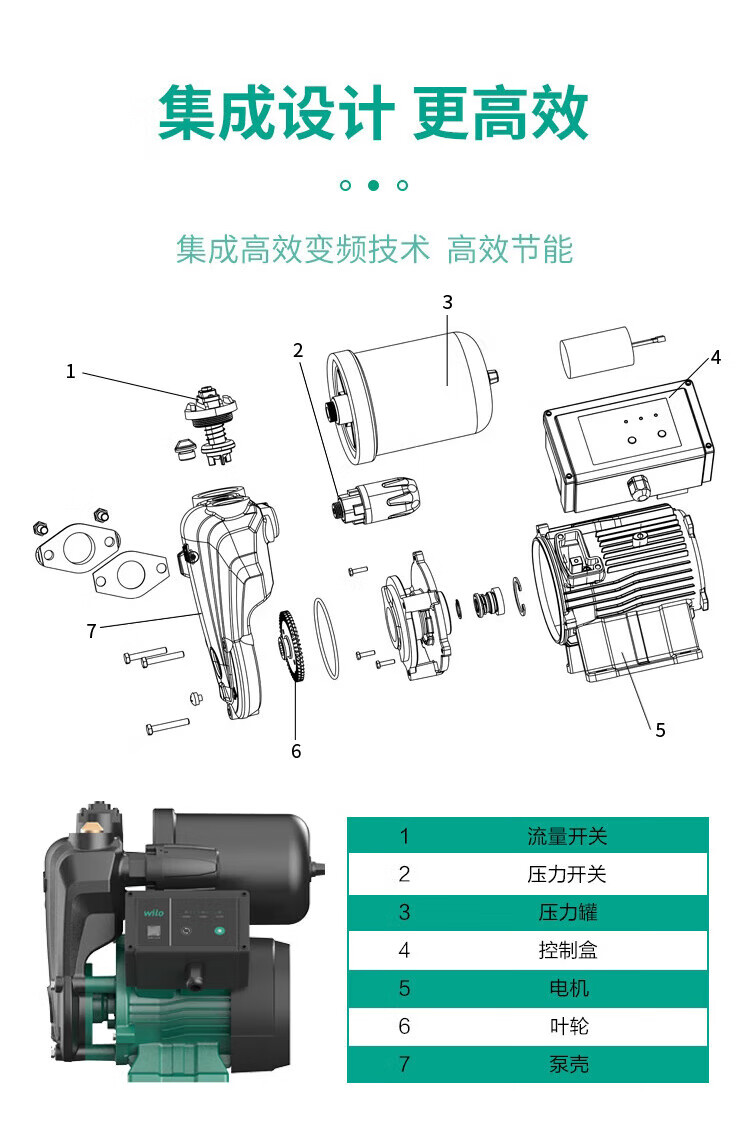 集成设计 更高效

集成高效变频技术 高效节能

1
2
3
4
7
6
5

wilo

| 1 | 流量开关 |
|---|---|
| 2 | 压力开关 |
| 3 | 压力罐 |
| 4 | 控制盒 |
| 5 | 电机 |
| 6 | 叶轮 |
| 7 | 泵壳 |