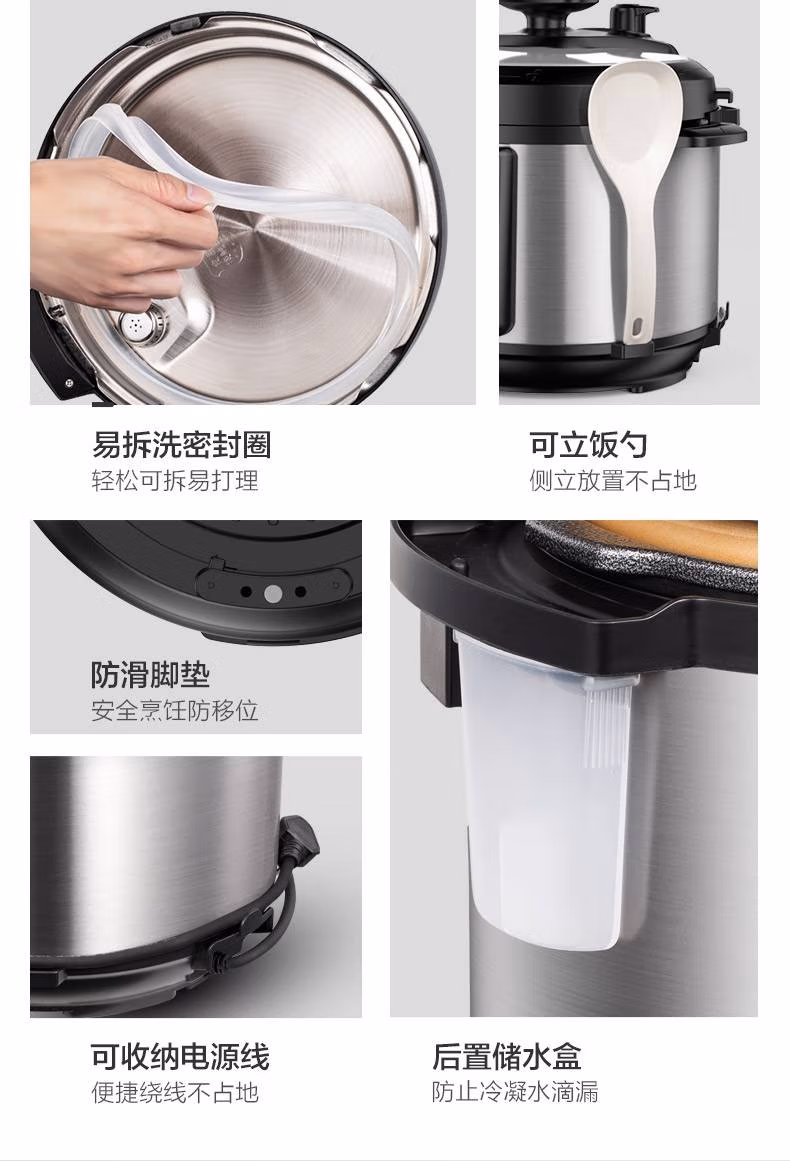 易拆洗密封圈
轻松可拆易打理

可立饭勺
侧立放置不占地

防滑脚垫
安全烹饪防移位

可收纳电源线
便捷绕线不占地

后置储水盒
防止冷凝水滴漏