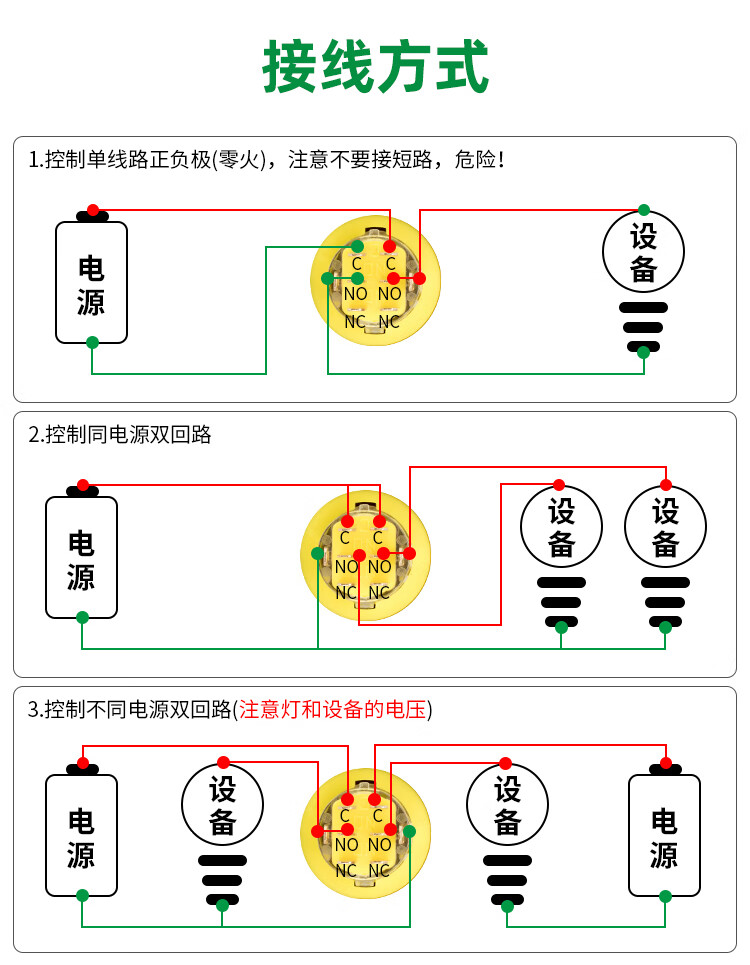 接线方式

1.控制单线路正负极(零火)，注意不要接短路，危险!

电源

C C
NO NO
NC NC

设备

2.控制同电源双回路

电源

C C
NO NO
NC NC

设备

设备

3.控制不同电源双回路(注意灯和设备的电压)

电源

设备

C C
NO NO
NC NC

设备

电源