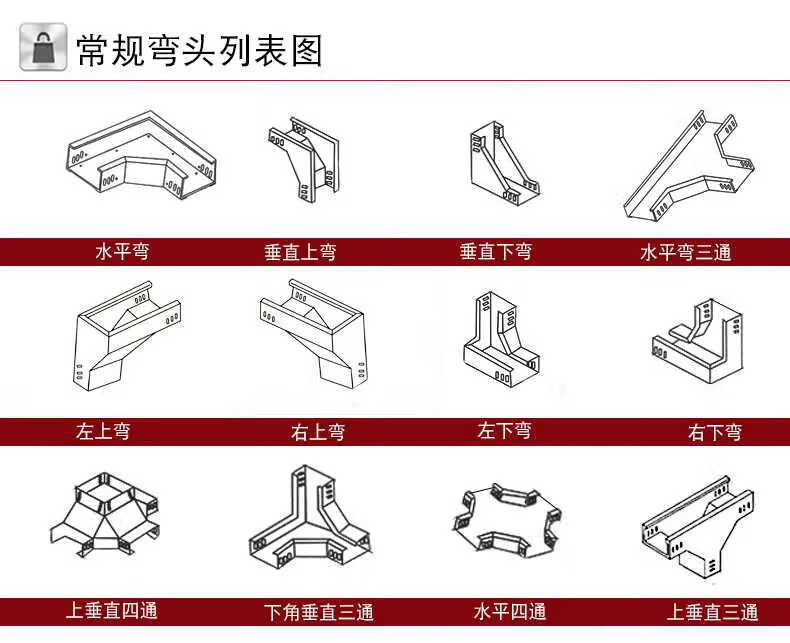 常规弯头列表图

水平弯
垂直上弯
垂直下弯
水平弯三通

左上弯
右上弯
左下弯
右下弯

上垂直四通
下角垂直三通
水平四通
上垂直三通