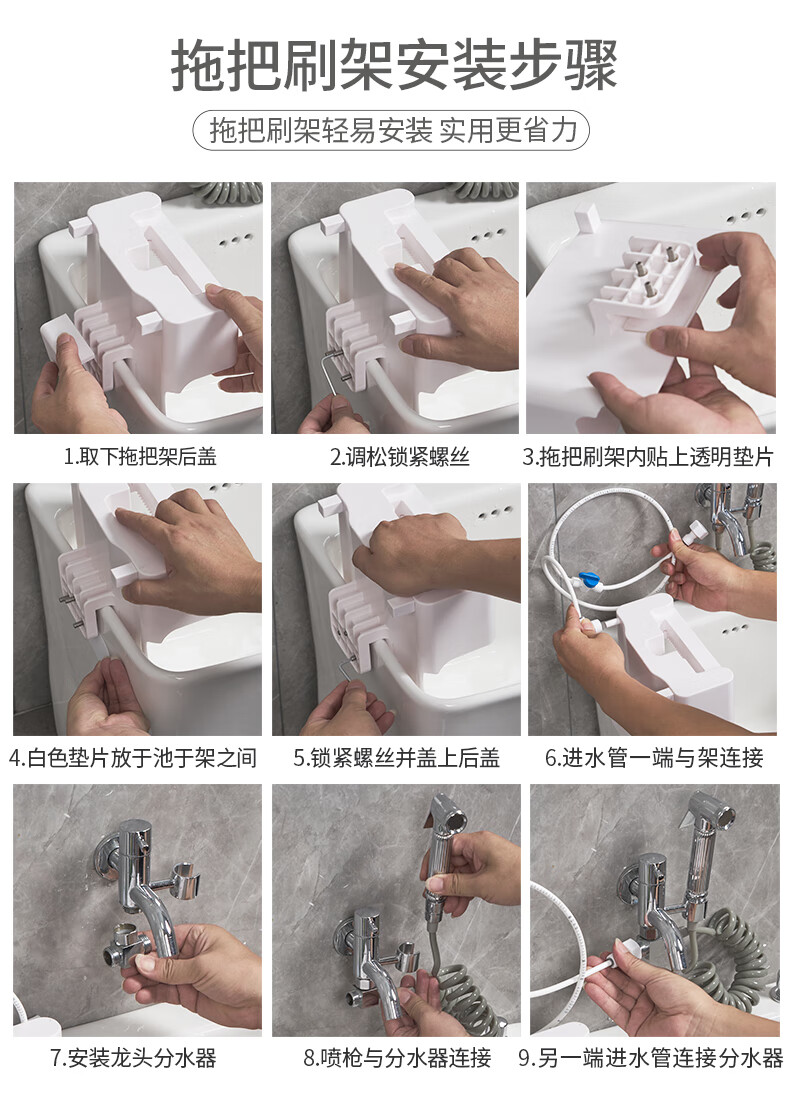 拖把刷架安装步骤

拖把刷架轻易安装 实用更省力

1.取下拖把架后盖

2.调松锁紧螺丝

3.拖把刷架内贴上透明垫片

4.白色垫片放于池于架之间

5.锁紧螺丝并盖上后盖

6.进水管一端与架连接

7.安装龙头分水器

8.喷枪与分水器连接

9.另一端进水管连接分水器