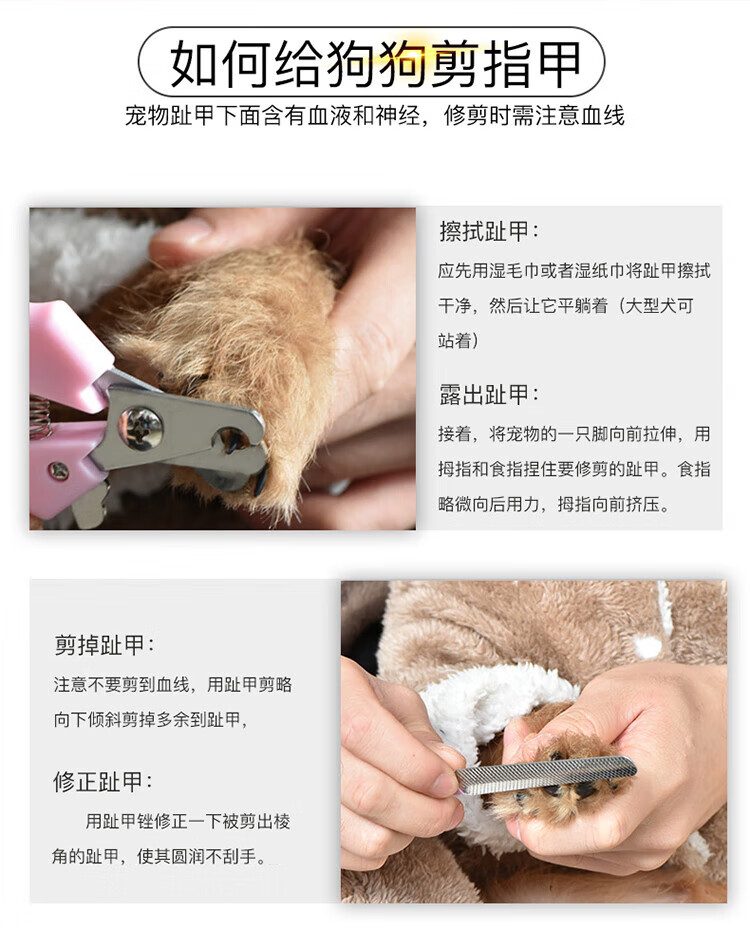 如何给狗狗剪指甲

宠物趾甲下面含有血液和神经，修剪时需注意血线

擦拭趾甲：

应先用湿毛巾或者湿纸巾将趾甲擦拭干净，然后让它平躺着（大型犬可站着）

露出趾甲：

接着，将宠物的一只脚向前拉伸，用拇指和食指捏住要修剪的趾甲。食指略微向后用力，拇指向前挤压。

剪掉趾甲：

注意不要剪到血线，用趾甲剪略向下倾斜剪掉多余到趾甲，

修正趾甲：

用趾甲锉修正一下被剪出棱角的趾甲，使其圆润不刮手。