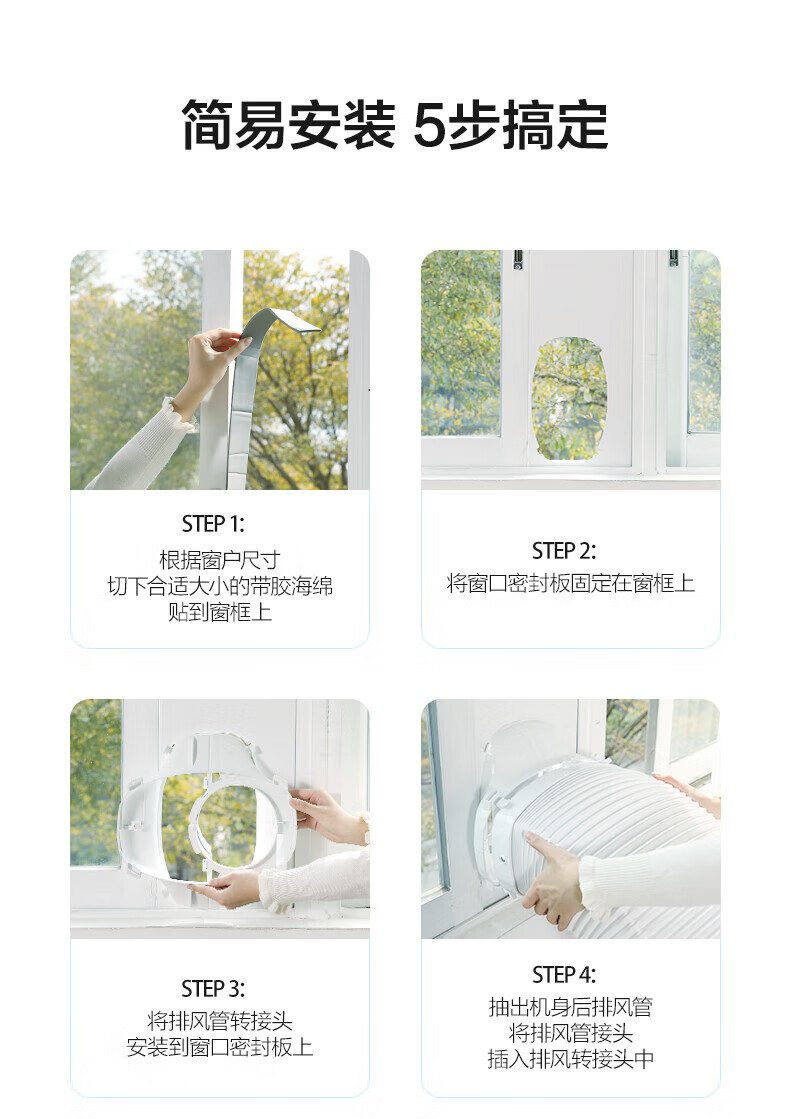 简易安装 5步搞定

STEP 1:
根据窗户尺寸
切下合适大小的带胶海绵
贴到窗框上

STEP 2:
将窗口密封板固定在窗框上

STEP 3:
将排风管转接头
安装到窗口密封板上

STEP 4:
抽出机身后排风管
将排风管接头
插入排风转接头中