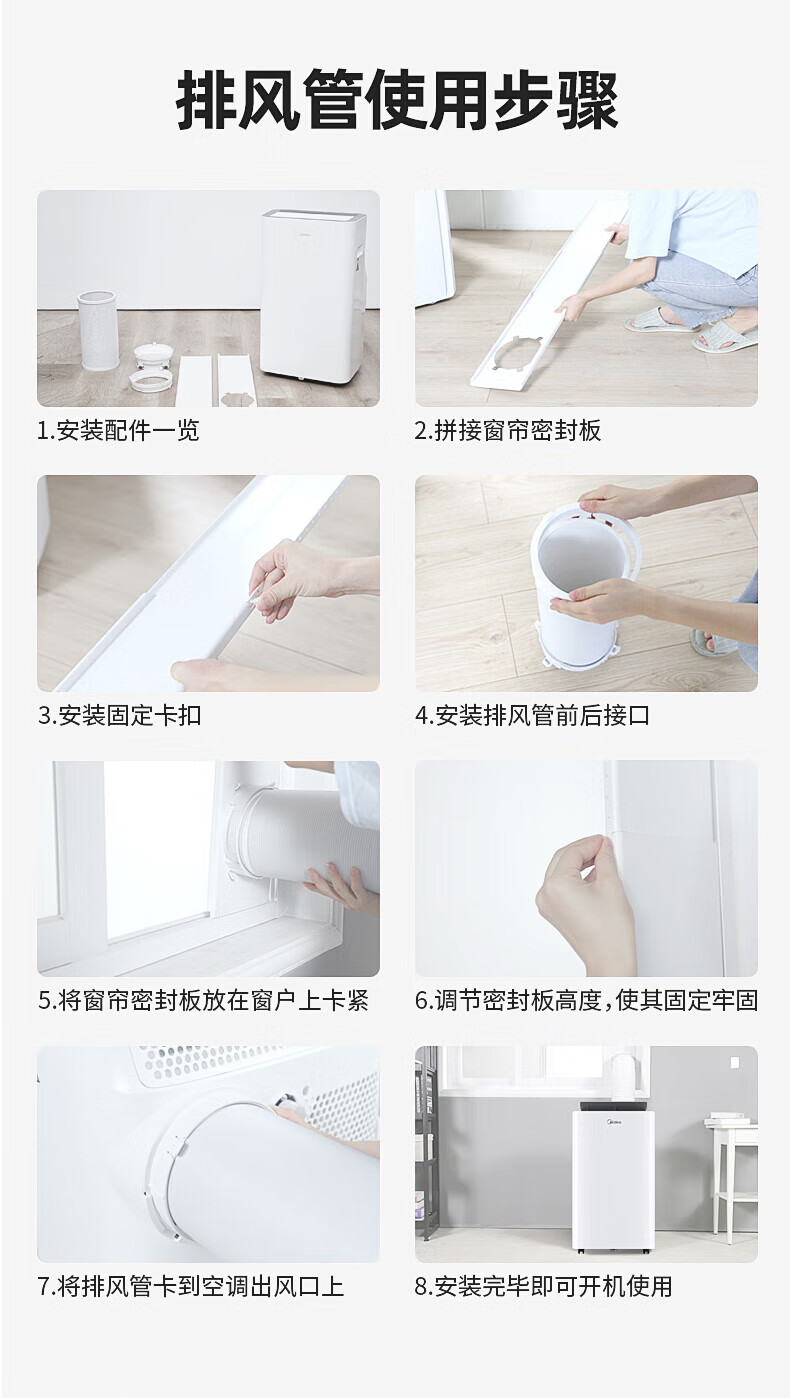 排风管使用步骤

1.安装配件一览

2.拼接窗帘密封板

3.安装固定卡扣

4.安装排风管前后接口

5.将窗帘密封板放在窗户上卡紧

6.调节密封板高度，使其固定牢固

7.将排风管卡到空调出风口上

8.安装完毕即可开机使用