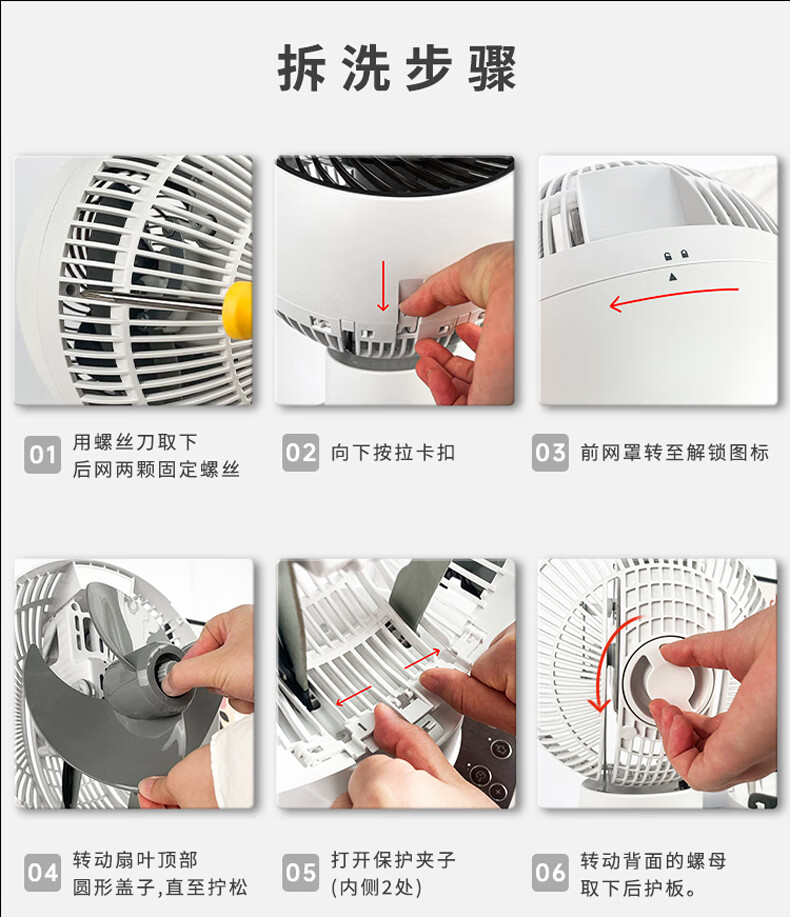 拆洗步骤

01 用螺丝刀取下后网两颗固定螺丝

02 向下按拉卡扣

03 前网罩转至解锁图标

04 转动扇叶顶部圆形盖子,直至拧松

05 打开保护夹子(内侧2处)

06 转动背面的螺母取下后护板。