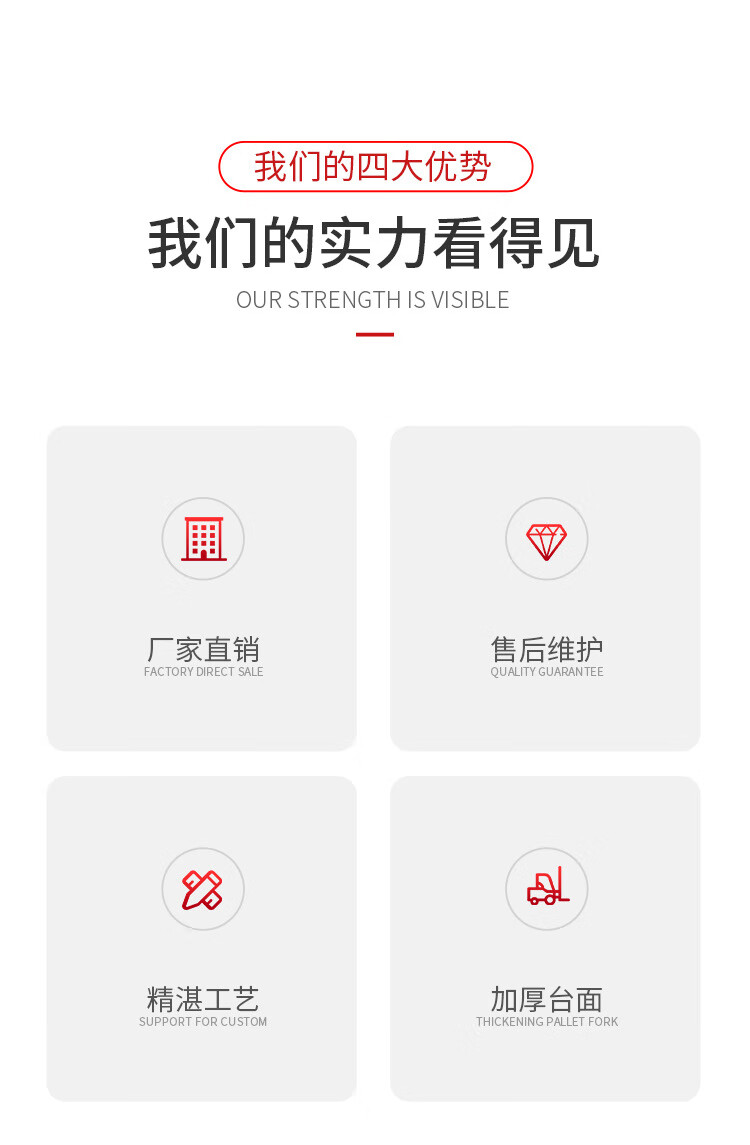 我们的四大优势

我们的实力看得见

OUR STRENGTH IS VISIBLE

厂家直销
FACTORY DIRECT SALE

售后维护
QUALITY GUARANTEE

精湛工艺
SUPPORT FOR CUSTOM

加厚台面
THICKENING PALLET FORK