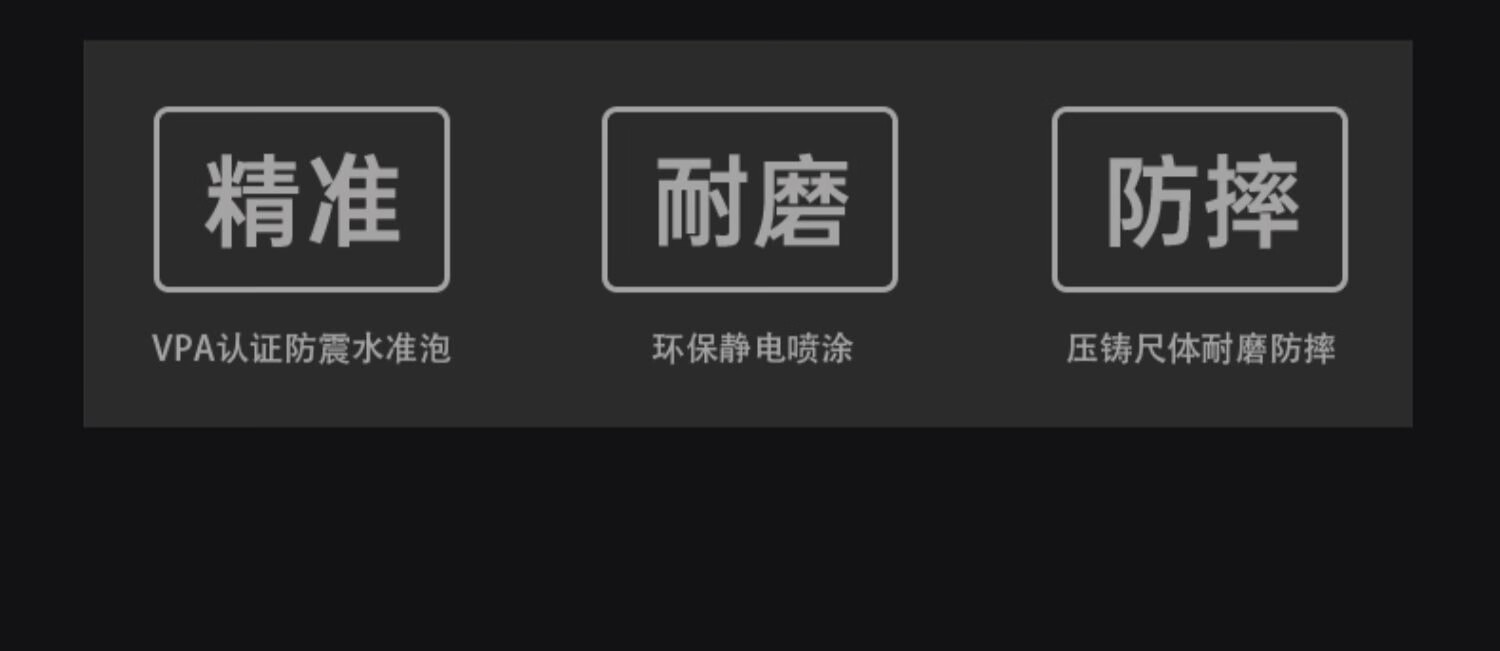 精准

VPA认证防震水准泡

耐磨

环保静电喷涂

防摔

压铸尺体耐磨防摔