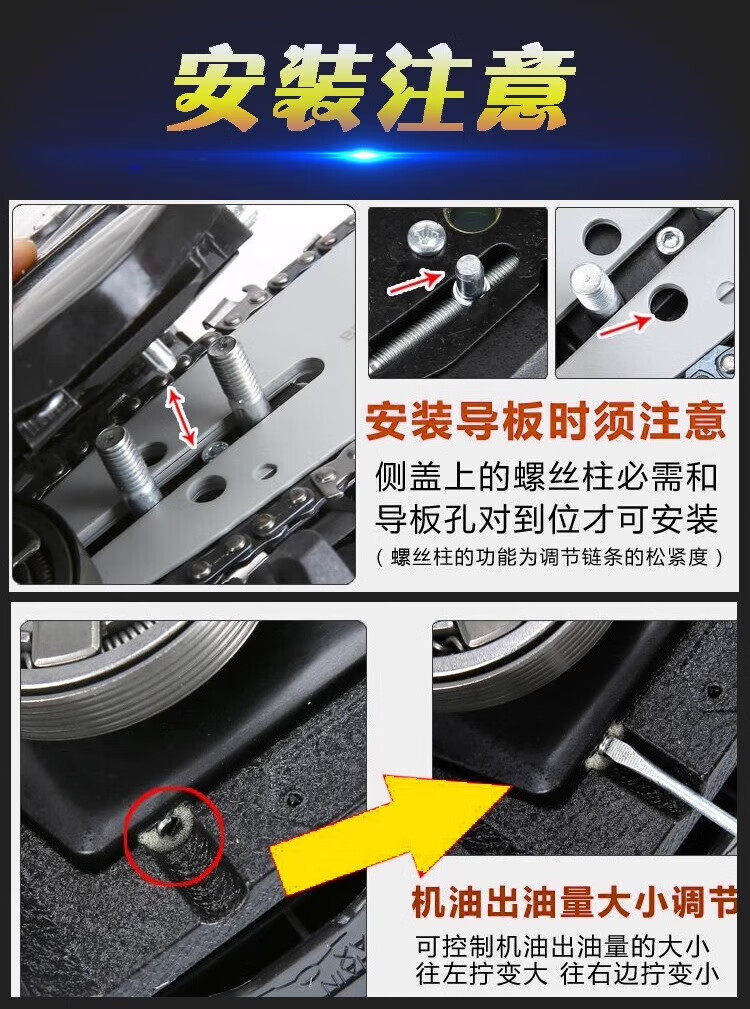 安装注意

安装导板时须注意

侧盖上的螺丝柱必需和导板孔对到位才可安装

（螺丝柱的功能为调节链条的松紧度）

机油出油量大小调节

可控制机油出油量的大小
往左拧变大 往右边拧变小