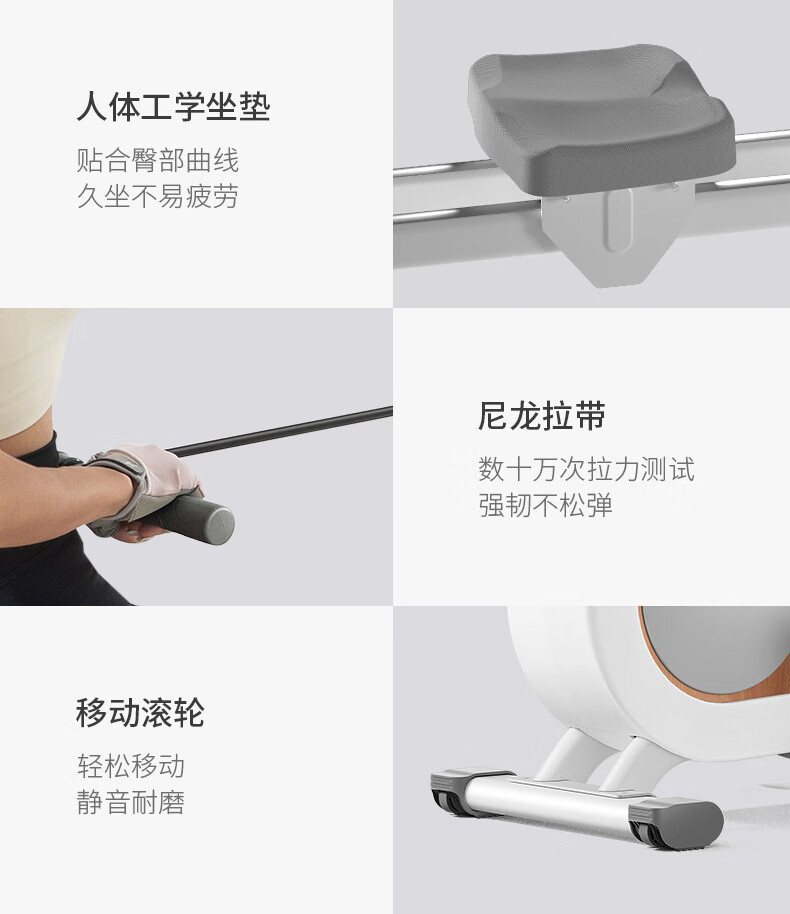 人体工学坐垫

贴合臀部曲线
久坐不易疲劳

尼龙拉带

数十万次拉力测试
强韧不松弹

移动滚轮

轻松移动
静音耐磨