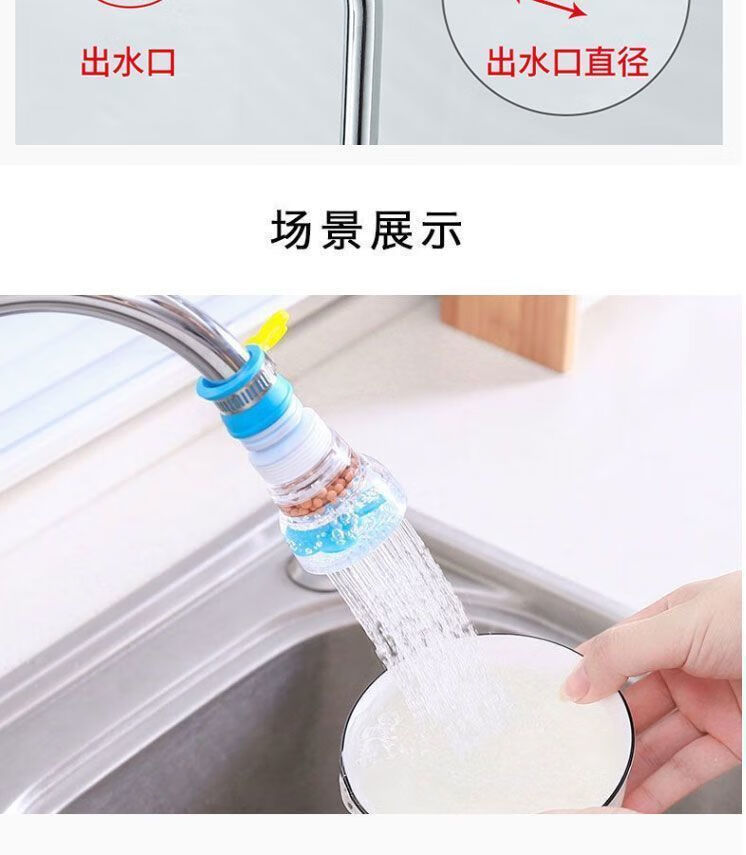 出水口

出水口直径

场景展示