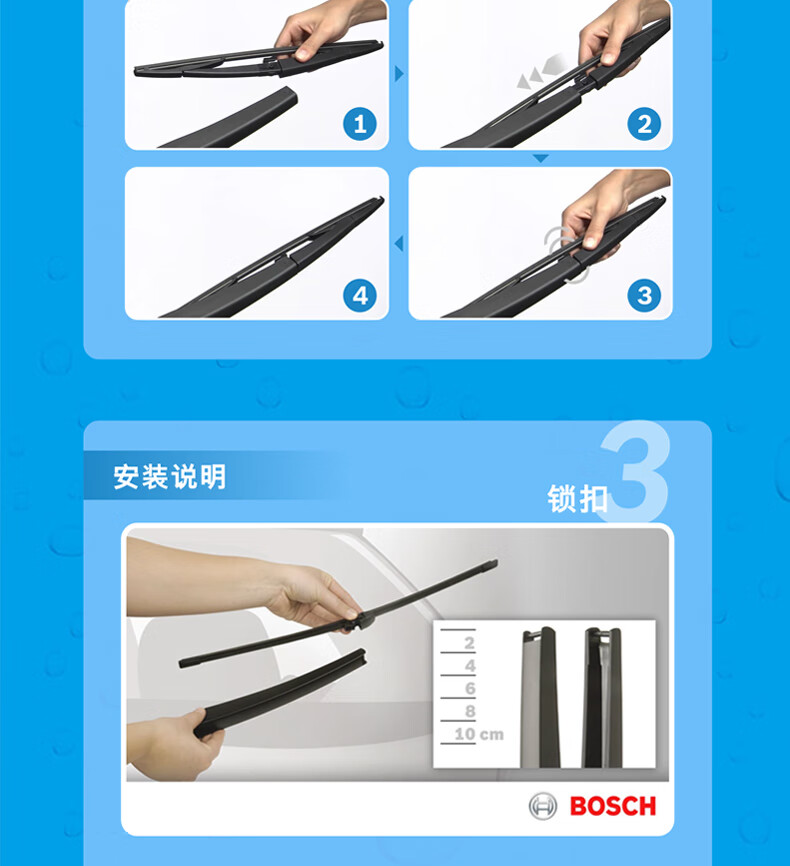 1
2
4
3

安装说明
3
锁扣

2
4
6
8
10 cm

BOSCH