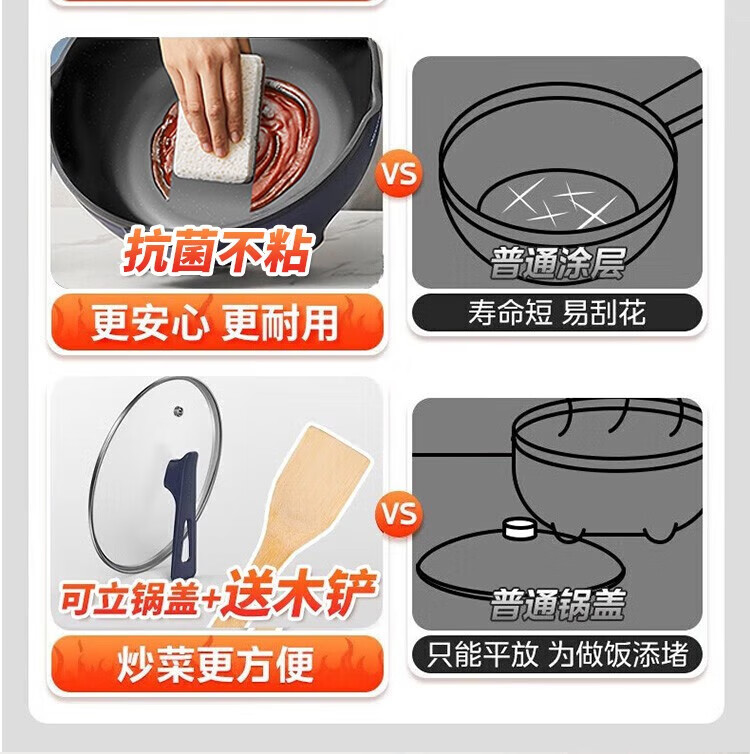 抗菌不粘

更安心 更耐用

VS

普通涂层

寿命短 易刮花

可立锅盖+送木铲

炒菜更方便

VS

普通锅盖

只能平放 为做饭添堵