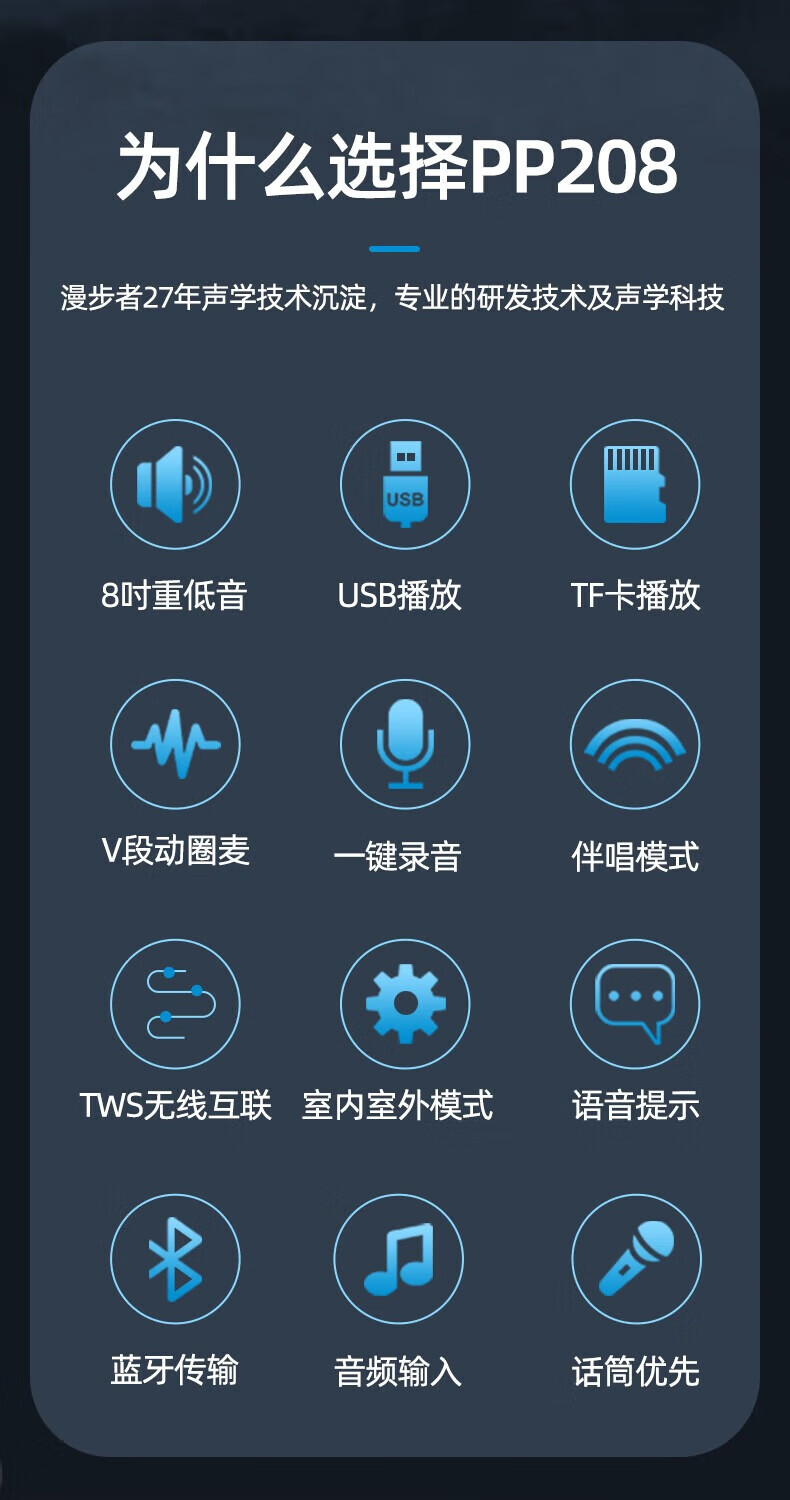 为什么选择PP208

漫步者27年声学技术沉淀，专业的研发技术及声学科技

USB

8吋重低音

USB播放

TF卡播放

V段动圈麦

一键录音

伴唱模式

TWS无线互联

室内室外模式

语音提示

蓝牙传输

音频输入

话筒优先