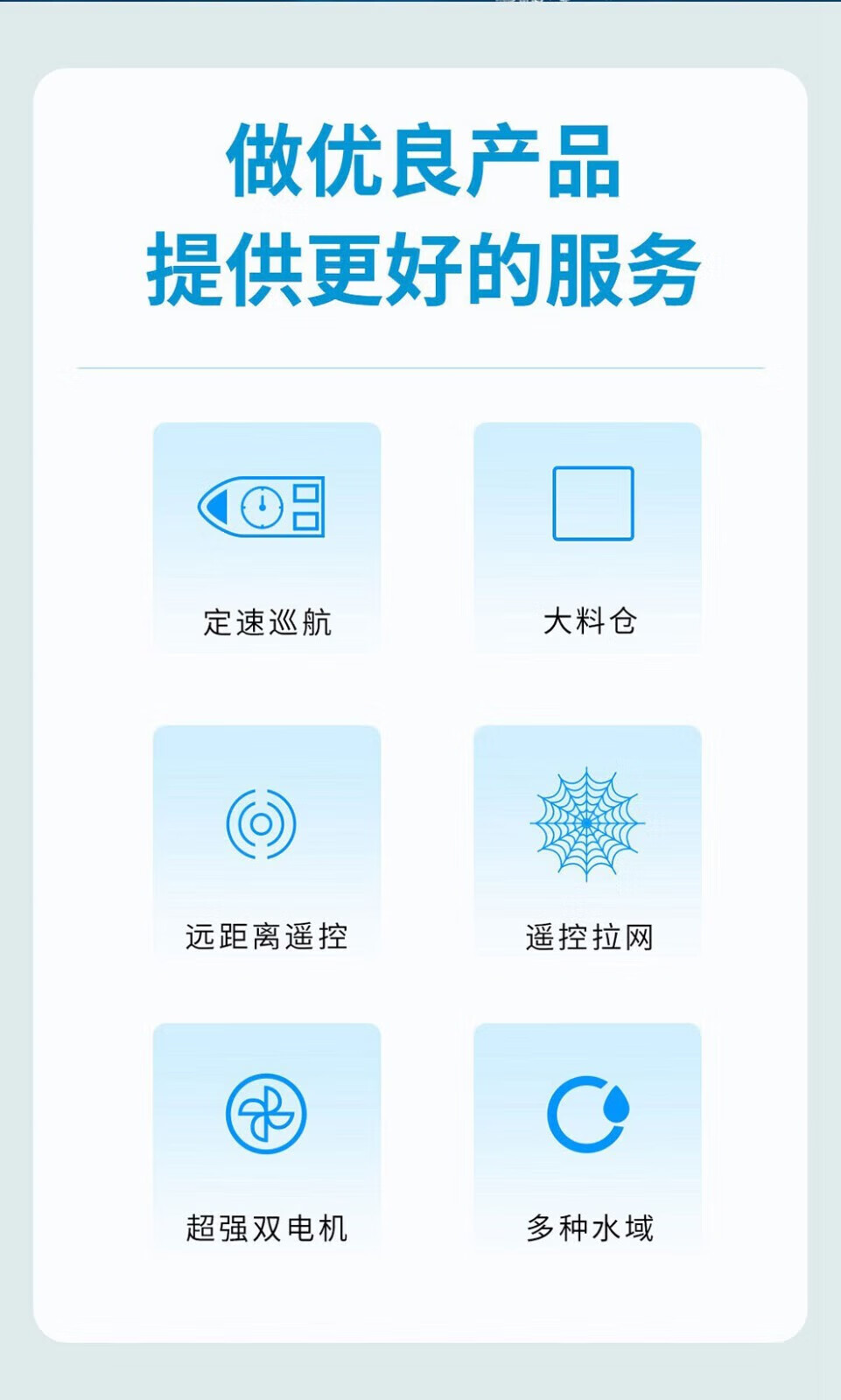 做优良产品
提供更好的服务

定速巡航

大料仓

远距离遥控

遥控拉网

超强双电机

多种水域