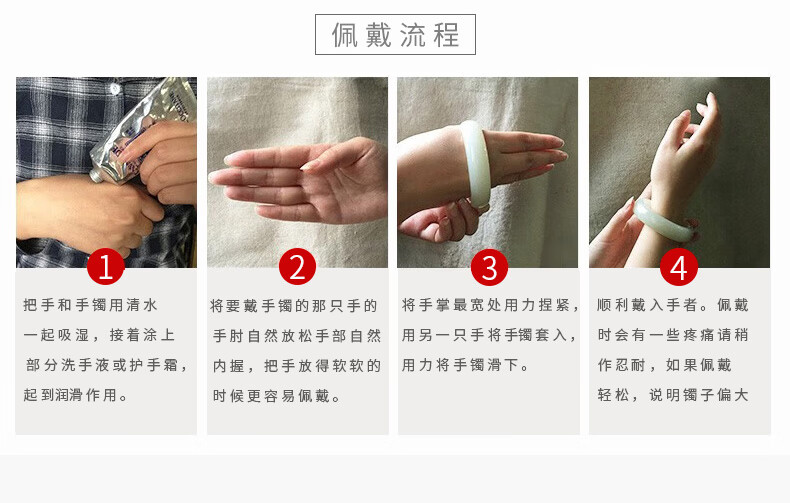 佩戴流程

1

把手和手镯用清水一起吸湿，接着涂上部分洗手液或护手霜，起到润滑作用。

2

将要戴手镯的那只手的手肘自然放松手部自然内握，把手放得软软的时候更容易佩戴。

3

将手掌最宽处用力捏紧，用另一只手将手镯套入，用力将手镯滑下。

4

顺利戴入手者。佩戴时会有一些疼痛请稍作忍耐，如果佩戴轻松，说明镯子偏大