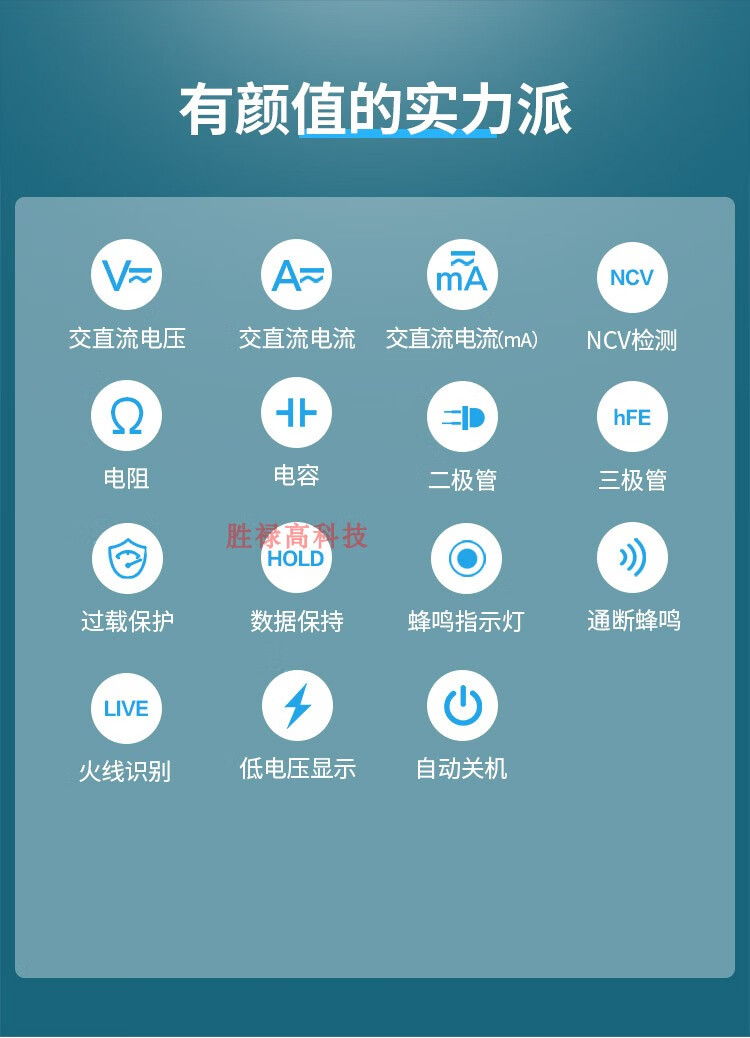 有颜值的实力派

V≂
交直流电压

A≂
交直流电流

mA
交直流电流(mA)

NCV
NCV检测

Ω
电阻

电容

二极管

hFE
三极管

过载保护

HOLD
数据保持

蜂鸣指示灯

通断蜂鸣

LIVE
火线识别

低电压显示

自动关机

胜禄高科技