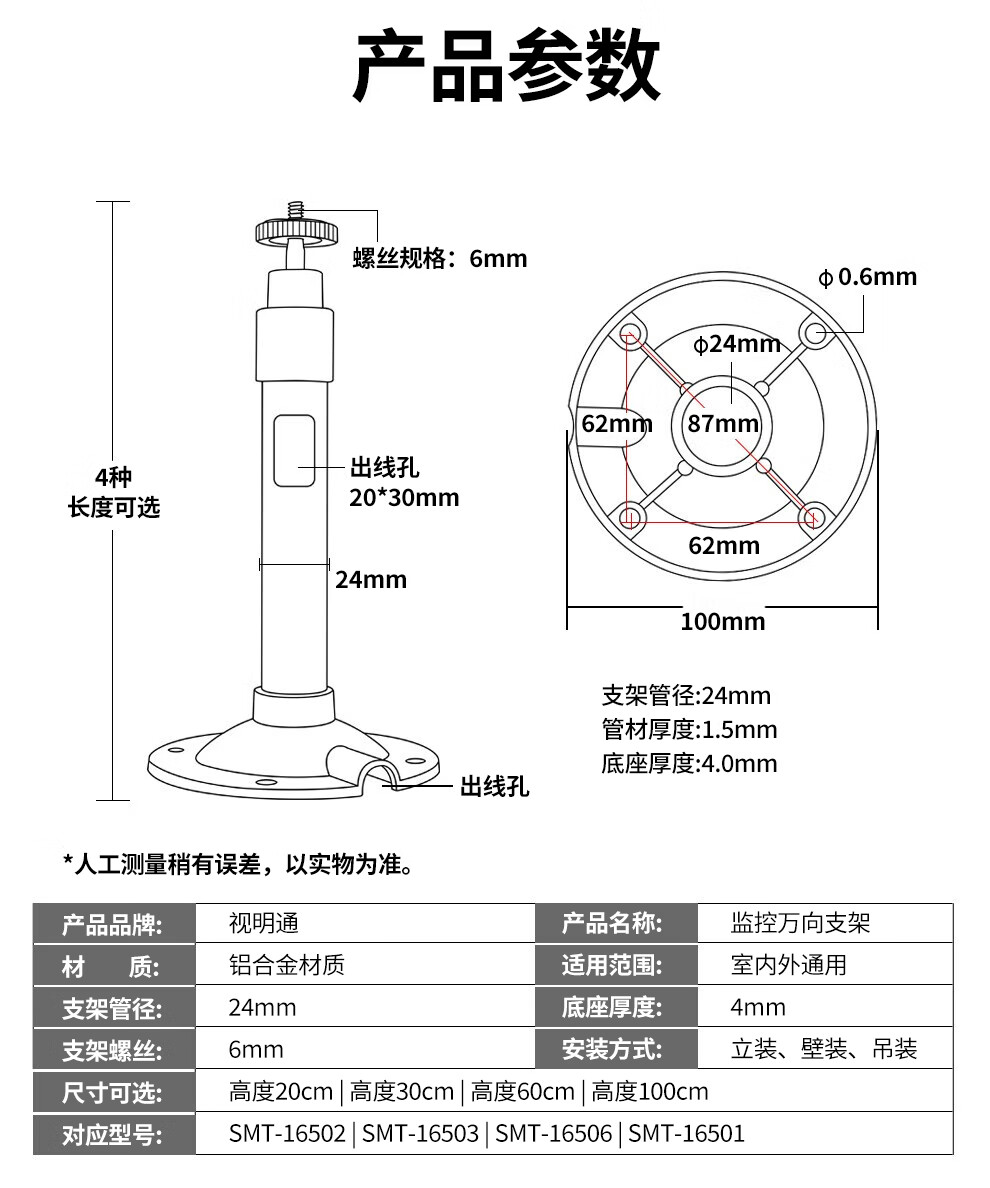 产品参数

4种
长度可选

螺丝规格：6mm

出线孔
20*30mm

24mm

出线孔

ϕ 0.6mm

ϕ24mm

62mm

87mm

62mm

100mm

支架管径:24mm
管材厚度:1.5mm
底座厚度:4.0mm

*人工测量稍有误差，以实物为准。

| 产品品牌: | 视明通 | 产品名称: | 监控万向支架 |
|---|---|---|---|
| 材 质: | 铝合金材质 | 适用范围: | 室内外通用 |
| 支架管径: | 24mm | 底座厚度: | 4mm |
| 支架螺丝: | 6mm | 安装方式: | 立装、壁装、吊装 |
| 尺寸可选: | 高度20cm \| 高度30cm \| 高度60cm \| 高度100cm | | |
| 对应型号: | SMT-16502 \| SMT-16503 \| SMT-16506 \| SMT-16501 | | |