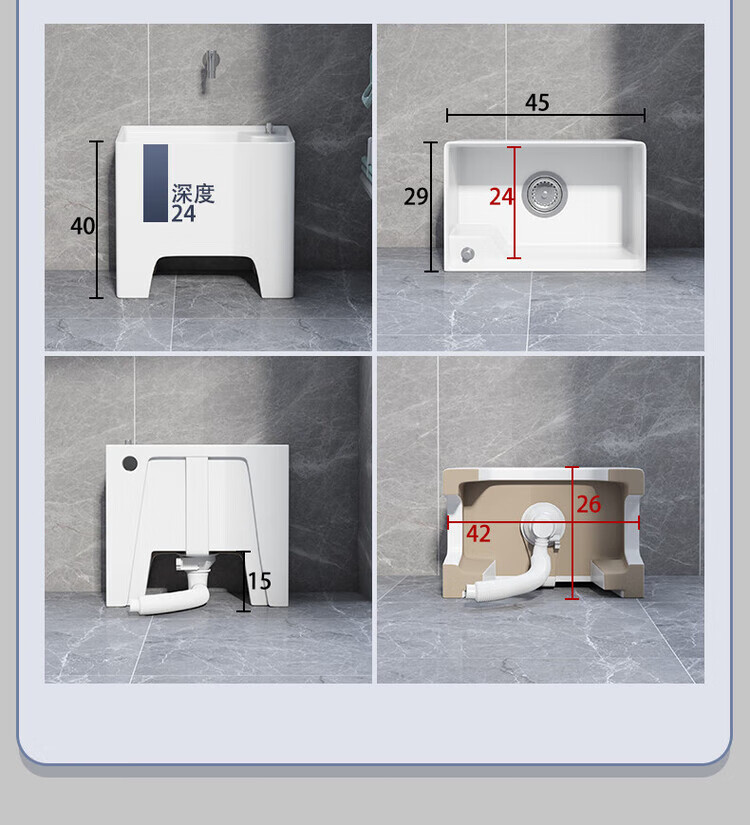 40
深度
24

45
29
24

15

26
42